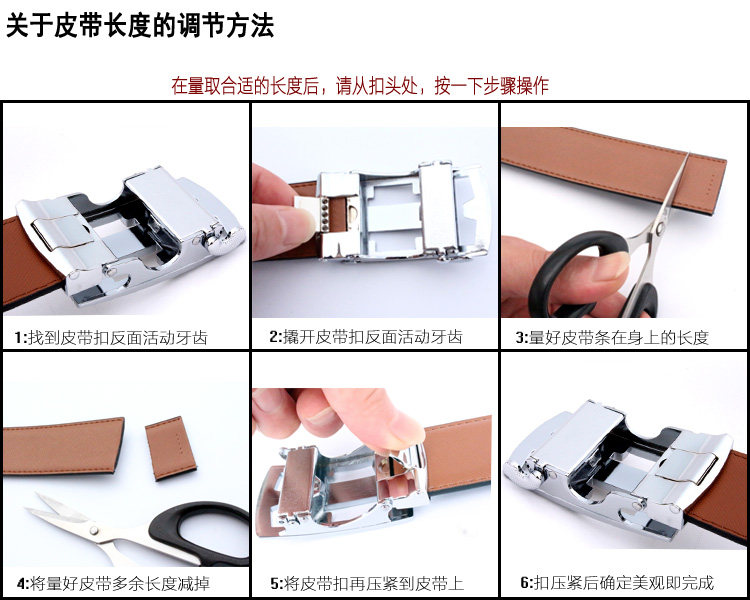 关于皮带长度的调节方法

在量取合适的长度后，请从扣头处，按一下步骤操作

1:找到皮带扣反面活动牙齿

2:撬开皮带扣反面活动牙齿

3:量好皮带条在身上的长度

4:将量好皮带多余长度减掉

5:将皮带扣再压紧到皮带上

6:扣压紧后确定美观即完成