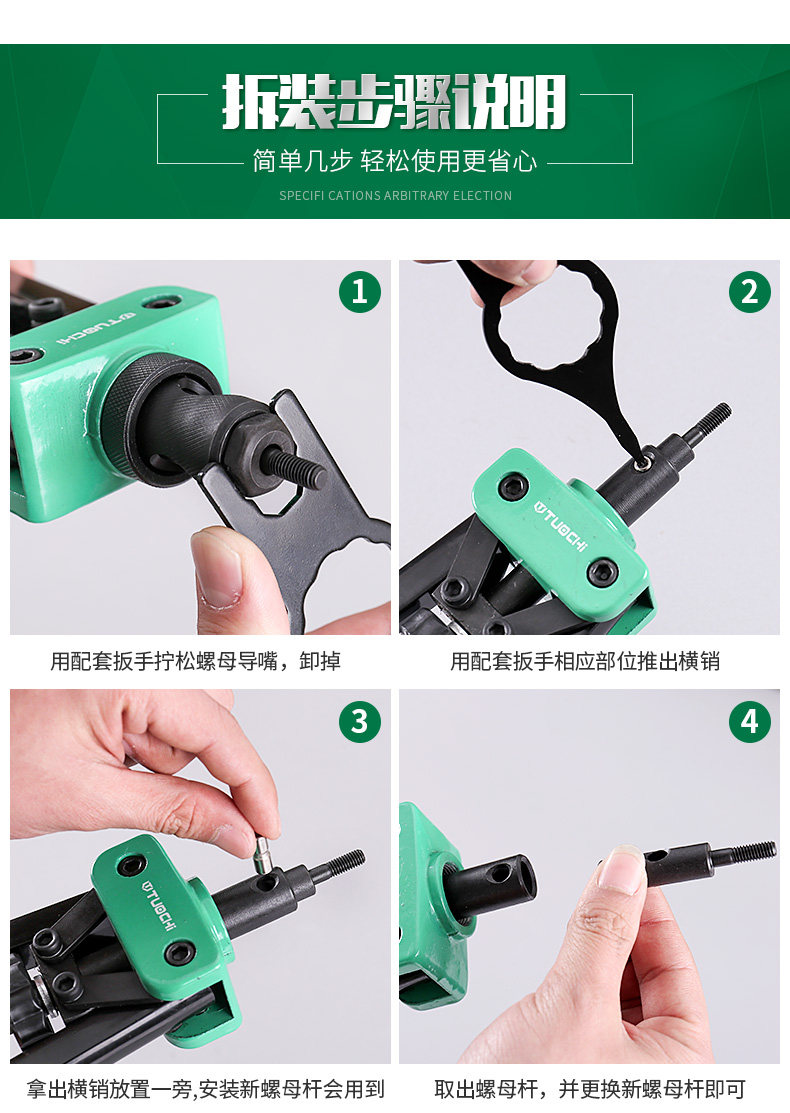 拆装步骤说明

简单几步 轻松使用更省心

SPECIFI CATIONS ARBITRARY ELECTION

1

TUOCHI

用配套扳手拧松螺母导嘴，卸掉

2

TUOCHI

用配套扳手相应部位推出横销

3

TUOCHI

拿出横销放置一旁,安装新螺母杆会用到

4

取出螺母杆，并更换新螺母杆即可