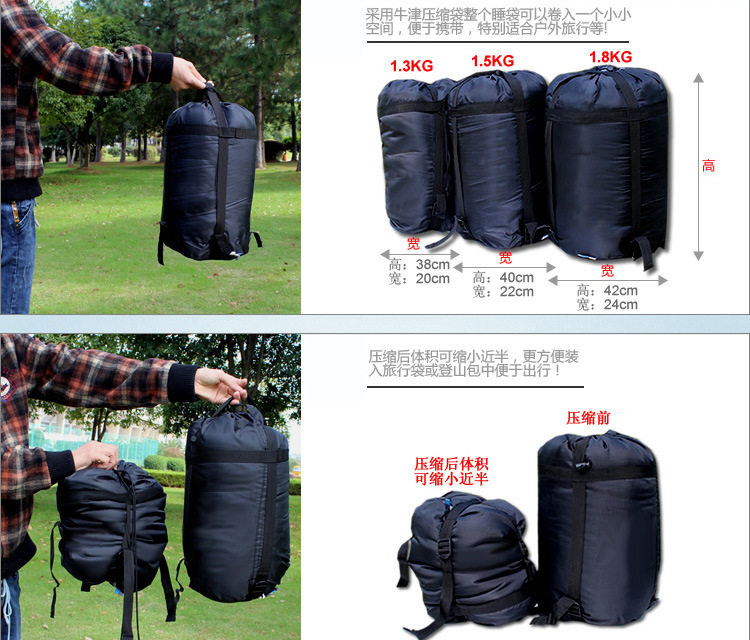 采用牛津压缩袋整个睡袋可以卷入一个小小空间，便于携带，特别适合户外旅行等!

1.3KG
1.5KG
1.8KG

高

宽
高：38cm
宽：20cm

宽
高：40cm
宽：22cm

宽
高：42cm
宽：24cm

压缩后体积可缩小近半，更方便装入旅行袋或登山包中便于出行！

压缩前

压缩后体积
可缩小近半