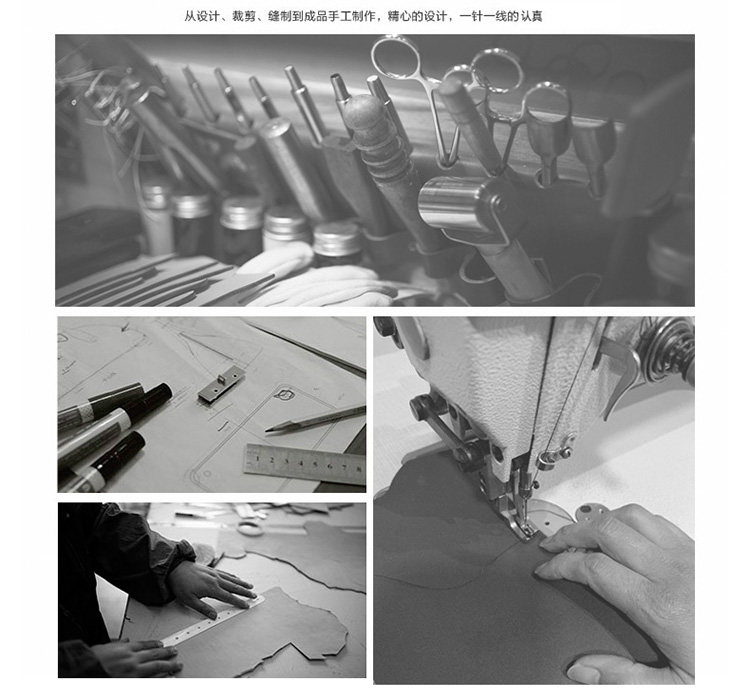 从设计、裁剪、缝制到成品手工制作，精心的设计，一针一线的认真

1 2 3 4 5 6 7 8