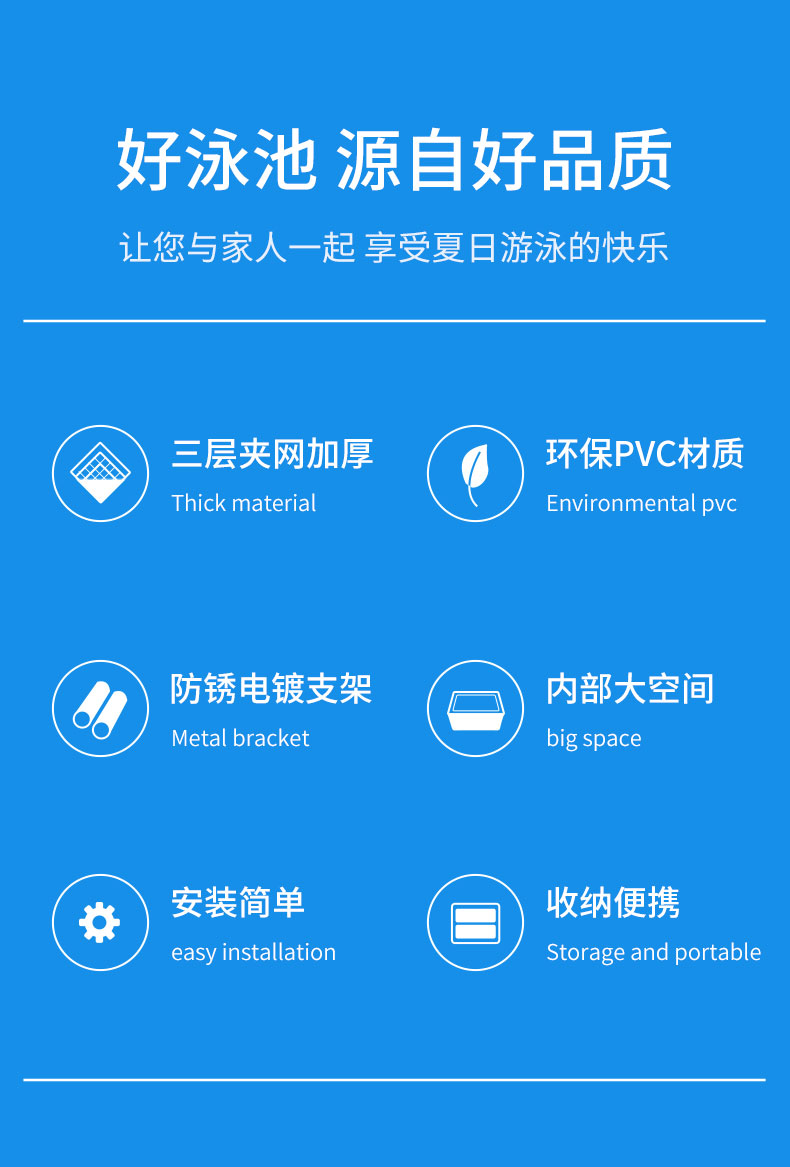 好泳池 源自好品质

让您与家人一起 享受夏日游泳的快乐

三层夹网加厚
Thick material

环保PVC材质
Environmental pvc

防锈电镀支架
Metal bracket

内部大空间
big space

安装简单
easy installation

收纳便携
Storage and portable