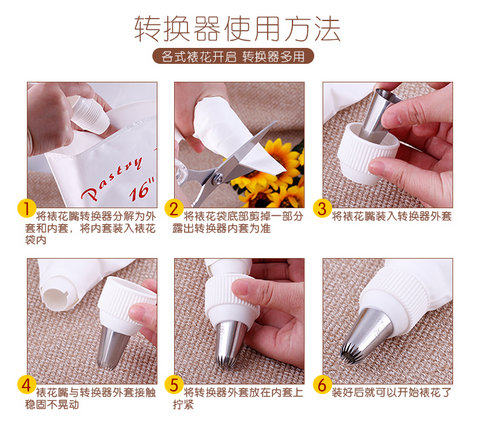 转换器使用方法

各式裱花开启 转换器多用

Pastry 16"

1 将裱花嘴转换器分解为外套和内套，将内套装入裱花袋内

2 将裱花袋底部剪掉一部分露出转换器内套为准

3 将裱花嘴装入转换器外套

4 裱花嘴与转换器外套接触稳固不晃动

5 将转换器外套放在内套上拧紧

6 装好后就可以开始裱花了