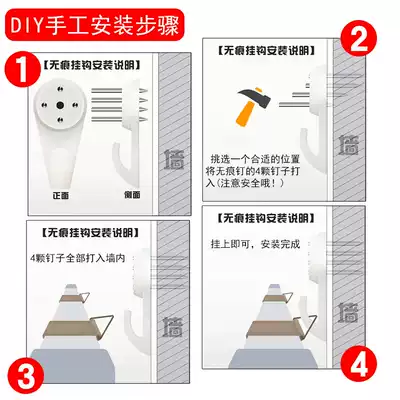 DIY手工安装步骤

1

【无痕挂钩安装说明】

正面

侧面

墙

2

【无痕挂钩安装说明】

挑选一个合适的位置将无痕钉的4颗钉子打入(注意安全哦！)

墙

3

【无痕挂钩安装说明】

4颗钉子全部打入墙内

墙

4

【无痕挂钩安装说明】

挂上即可，安装完成

墙