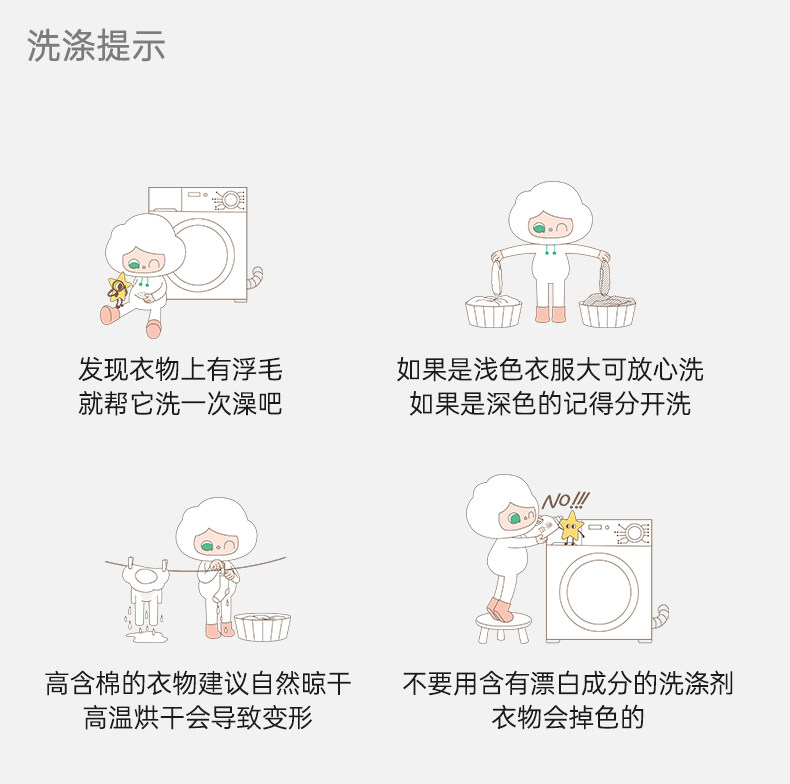 洗涤提示

发现衣物上有浮毛
就帮它洗一次澡吧

如果是浅色衣服大可放心洗
如果是深色的记得分开洗

高含棉的衣物建议自然晾干
高温烘干会导致变形

NO!!!

不要用含有漂白成分的洗涤剂
衣物会掉色的