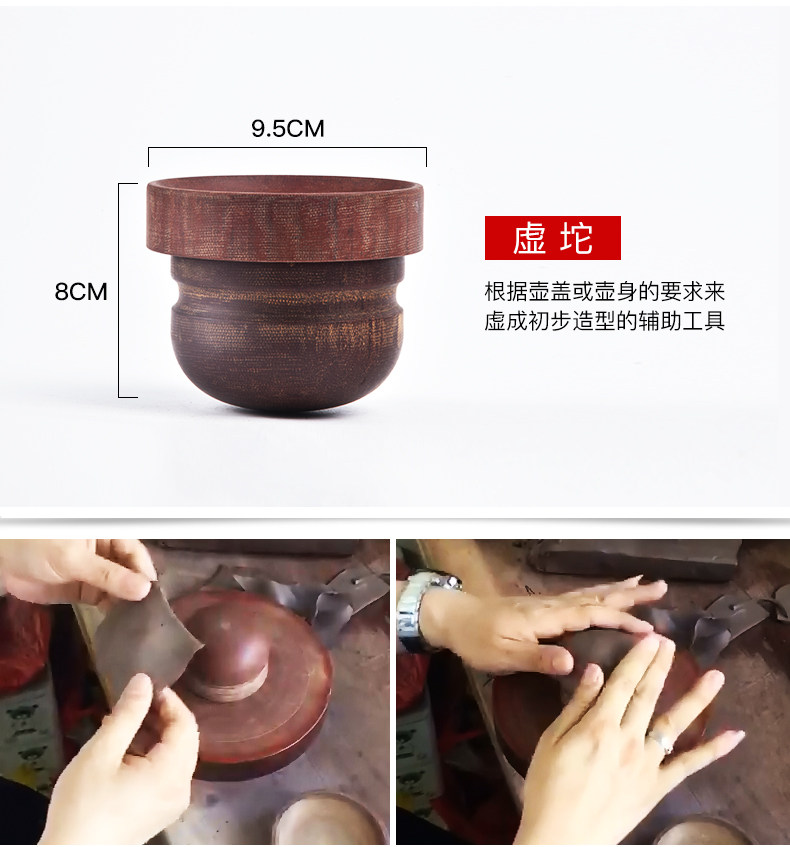 9.5CM

8CM

虚坨

根据壶盖或壶身的要求来虚成初步造型的辅助工具