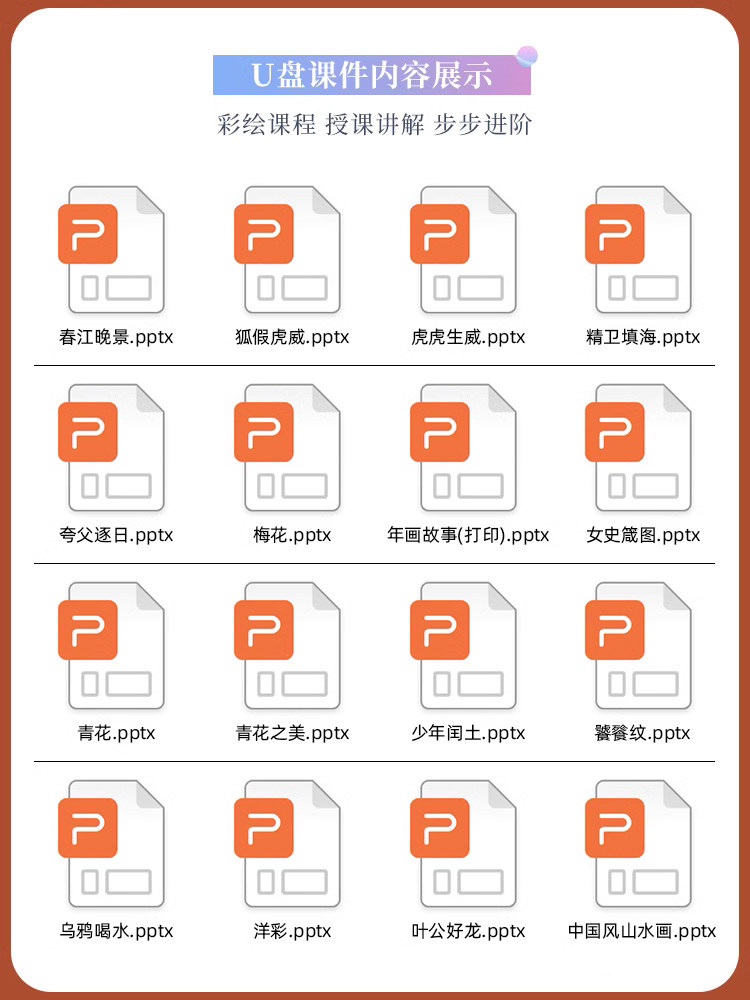 U盘课件内容展示

彩绘课程 授课讲解 步步进阶

春江晚景.pptx

狐假虎威.pptx

虎虎生威.pptx

精卫填海.pptx

夸父逐日.pptx

梅花.pptx

年画故事(打印).pptx

女史箴图.pptx

青花.pptx

青花之美.pptx

少年闰土.pptx

饕餮纹.pptx

乌鸦喝水.pptx

洋彩.pptx

叶公好龙.pptx

中国风山水画.pptx