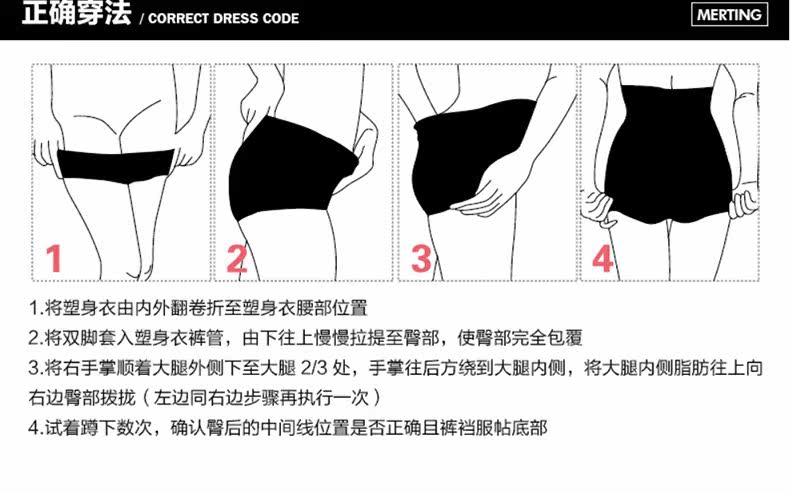 正确穿法 / CORRECT DRESS CODE

MERTING

1

2

3

4

1.将塑身衣由内外翻卷折至塑身衣腰部位置

2.将双脚套入塑身衣裤管，由下往上慢慢拉提至臀部，使臀部完全包覆

3.将右手掌顺着大腿外侧下至大腿 2/3 处，手掌往后方绕到大腿内侧，将大腿内侧脂肪往上向右边臀部拨拢（左边同右边步骤再执行一次）

4.试着蹲下数次，确认臀后的中间线位置是否正确且裤裆服帖底部