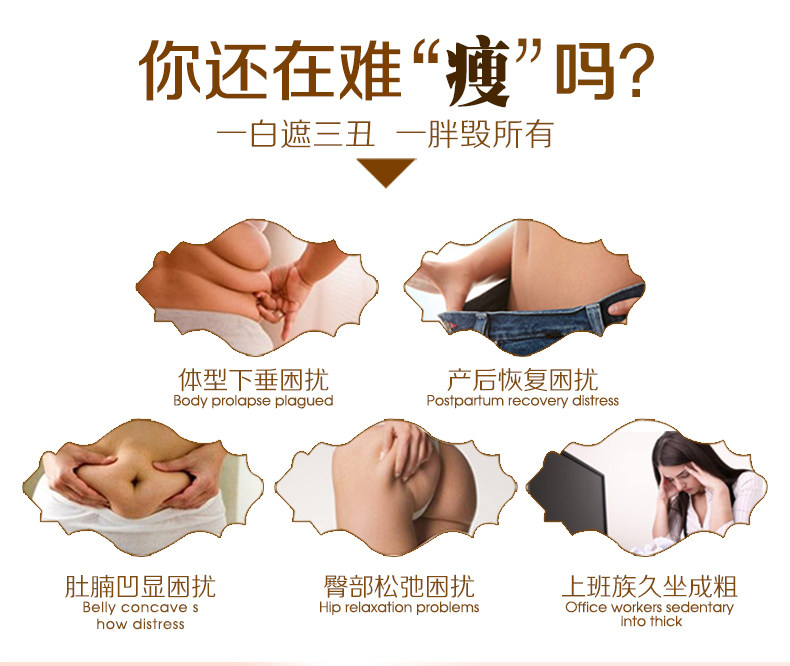 你还在难“瘦”吗?
一白遮三丑 一胖毁所有

体型下垂困扰
Body prolapse plagued

产后恢复困扰
Postpartum recovery distress

肚腩凹显困扰
Belly concave s how distress

臀部松弛困扰
Hip relaxation problems

上班族久坐成粗
Office workers sedentary into thick