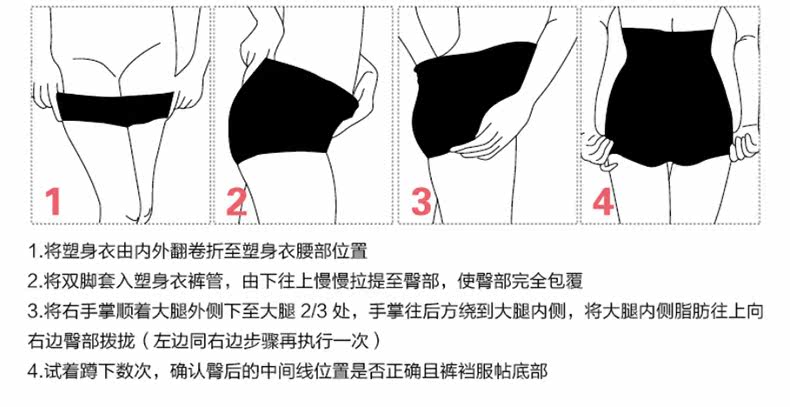 1

2

3

4

1.将塑身衣由内外翻卷折至塑身衣腰部位置

2.将双脚套入塑身衣裤管，由下往上慢慢拉提至臀部，使臀部完全包覆

3.将右手掌顺着大腿外侧下至大腿 2/3 处，手掌往后方绕到大腿内侧，将大腿内侧脂肪往上向右边臀部拨拢（左边同右边步骤再执行一次）

4.试着蹲下数次，确认臀后的中间线位置是否正确且裤裆服帖底部