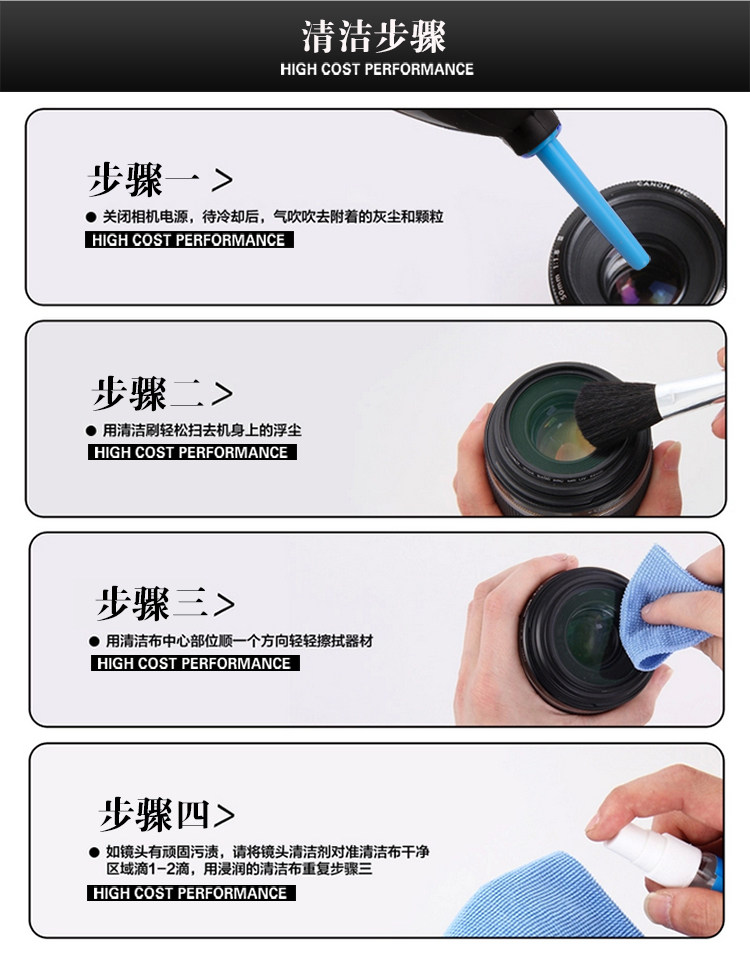 清洁步骤
HIGH COST PERFORMANCE

步骤一 >
● 关闭相机电源，待冷却后，气吹吹去附着的灰尘和颗粒
HIGH COST PERFORMANCE

CANON INC

步骤二 >
● 用清洁刷轻松扫去机身上的浮尘
HIGH COST PERFORMANCE

步骤三 >
● 用清洁布中心部位顺一个方向轻轻擦拭器材
HIGH COST PERFORMANCE

步骤四 >
● 如镜头有顽固污渍，请将镜头清洁剂对准清洁布干净区域滴1-2滴，用浸润的清洁布重复步骤三
HIGH COST PERFORMANCE