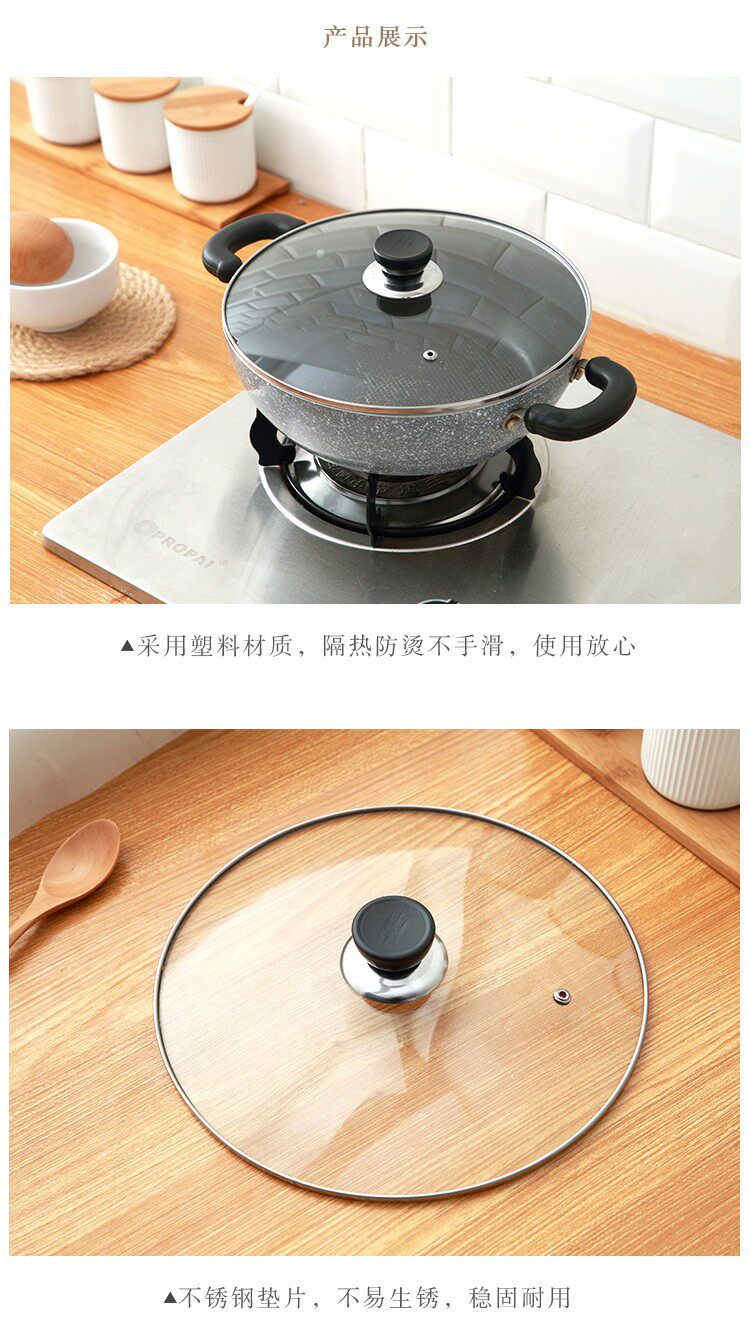 产品展示

PROPAI

▲采用塑料材质，隔热防烫不手滑，使用放心

▲不锈钢垫片，不易生锈，稳固耐用