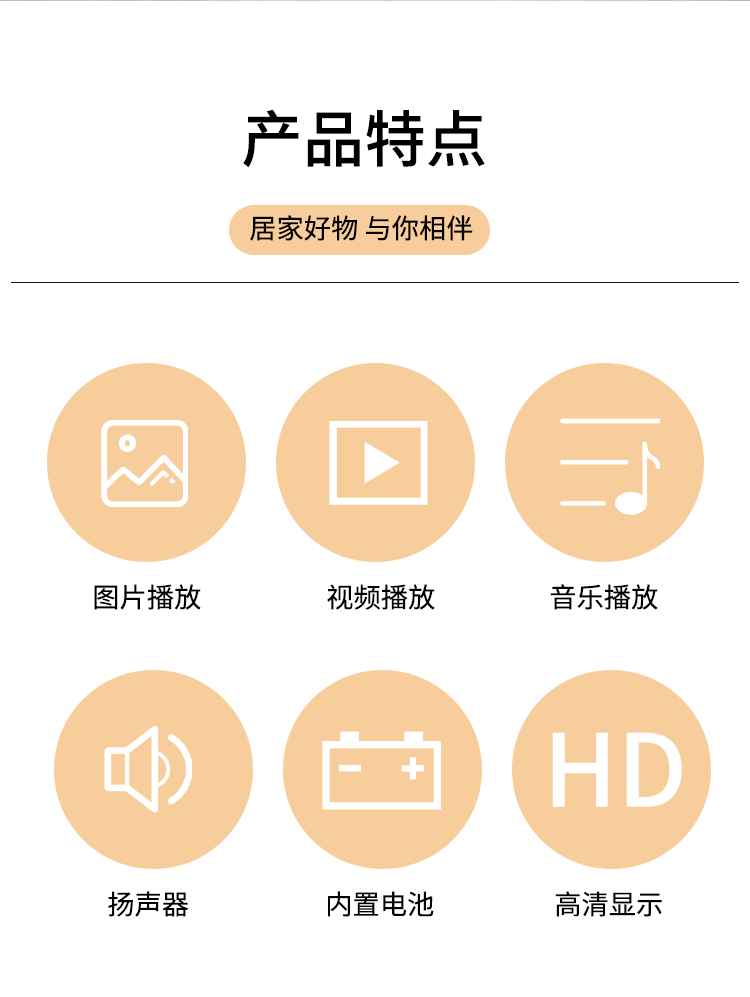 产品特点

居家好物 与你相伴

图片播放

视频播放

音乐播放

HD

扬声器

内置电池

高清显示