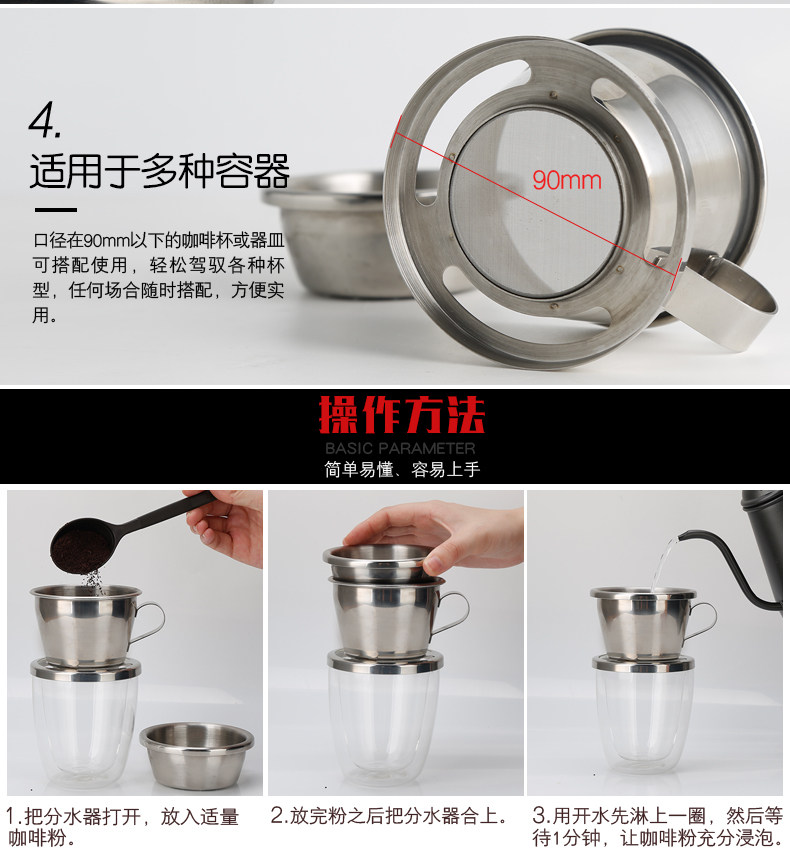 4.
适用于多种容器

口径在90mm以下的咖啡杯或器皿可搭配使用，轻松驾驭各种杯型，任何场合随时搭配，方便实用。

90mm

操作方法
BASIC PARAMETER
简单易懂、容易上手

1.把分水器打开，放入适量咖啡粉。

2.放完粉之后把分水器合上。

3.用开水先淋上一圈，然后等待1分钟，让咖啡粉充分浸泡。