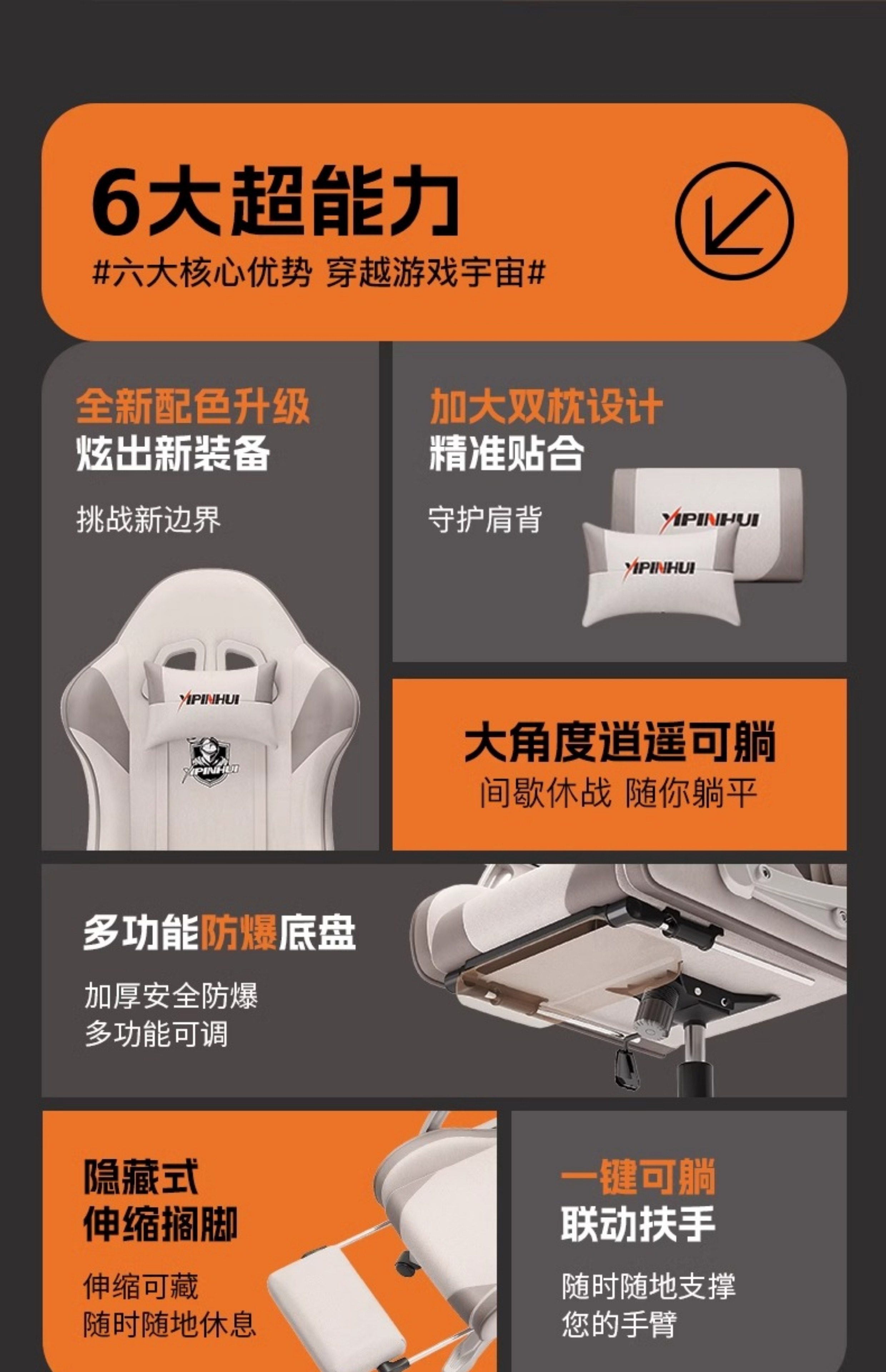 6大超能力
#六大核心优势 穿越游戏宇宙#

全新配色升级
炫出新装备
挑战新边界

YIPINHUI
YIPINHUI

加大双枕设计
精准贴合
守护肩背

YIPINHUI
YIPINHUI

大角度逍遥可躺
间歇休战 随你躺平

多功能防爆底盘
加厚安全防爆
多功能可调

隐藏式
伸缩搁脚
伸缩可藏
随时随地休息

一键可躺
联动扶手
随时随地支撑
您的手臂