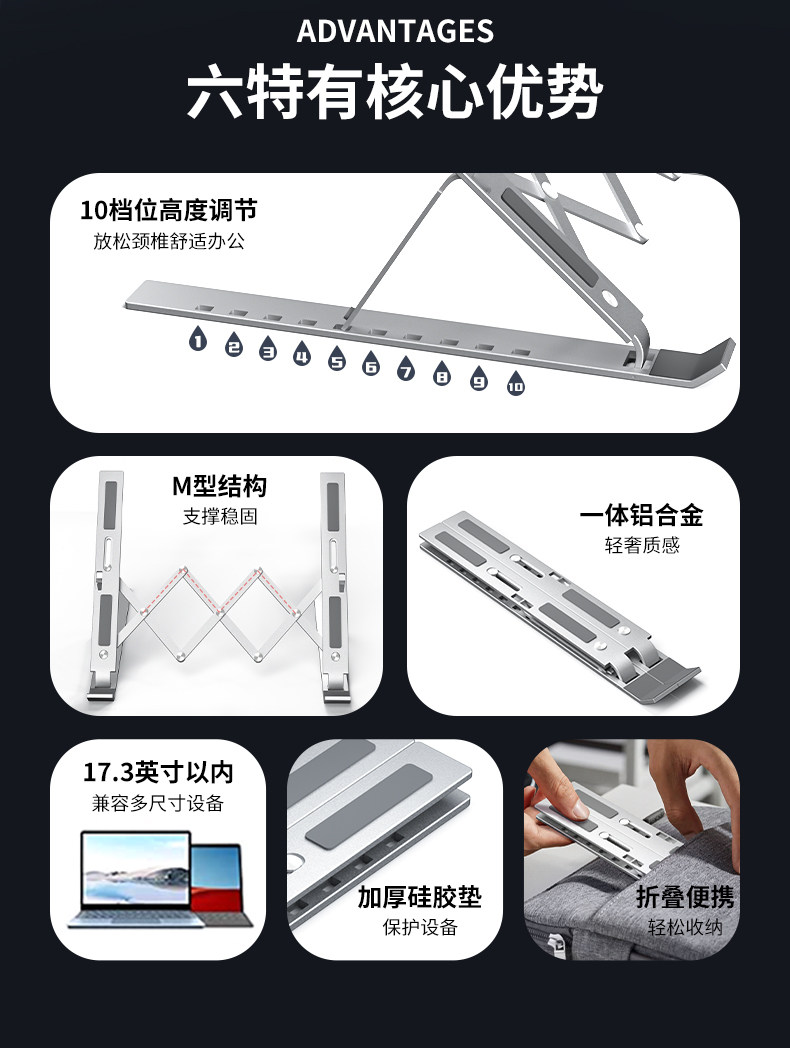 ADVANTAGES
六特有核心优势

10档位高度调节
放松颈椎舒适办公

1 2 3 4 5 6 7 8 9 10

M型结构
支撑稳固

一体铝合金
轻奢质感

17.3英寸以内
兼容多尺寸设备

加厚硅胶垫
保护设备

折叠便携
轻松收纳