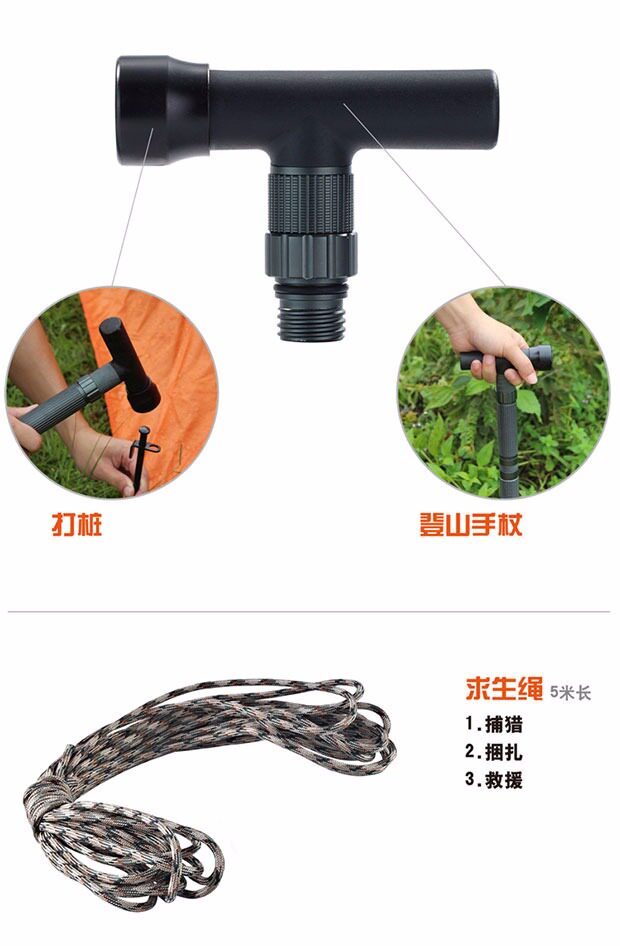 打桩

登山手杖

求生绳 5米长

1.捕猎
2.捆扎
3.救援