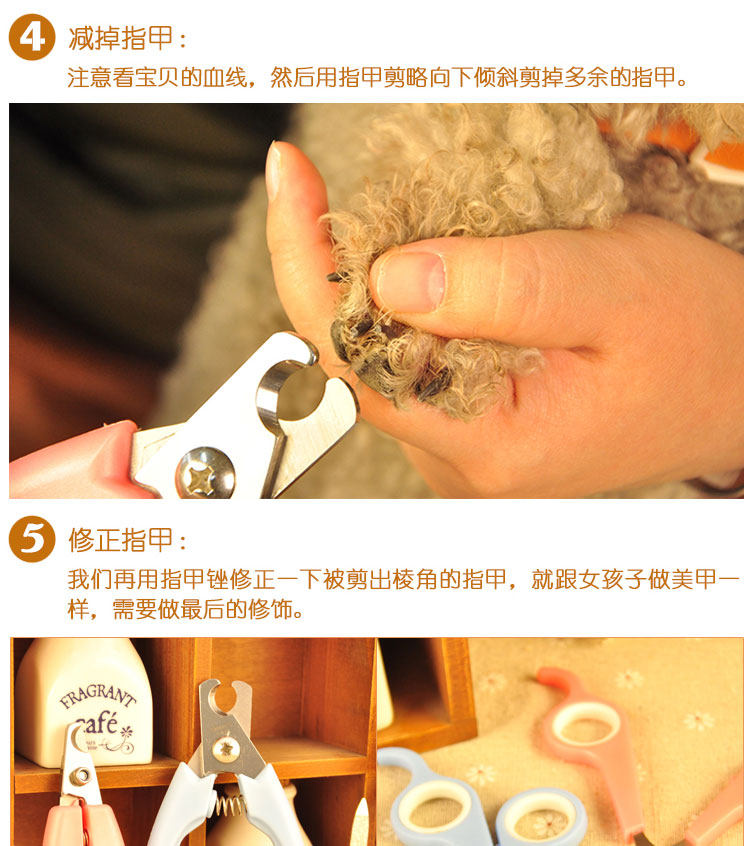 4 减掉指甲：

注意看宝贝的血线，然后用指甲剪略向下倾斜剪掉多余的指甲。

5 修正指甲：

我们再用指甲锉修正一下被剪出棱角的指甲，就跟女孩子做美甲一样，需要做最后的修饰。

FRAGRANT café