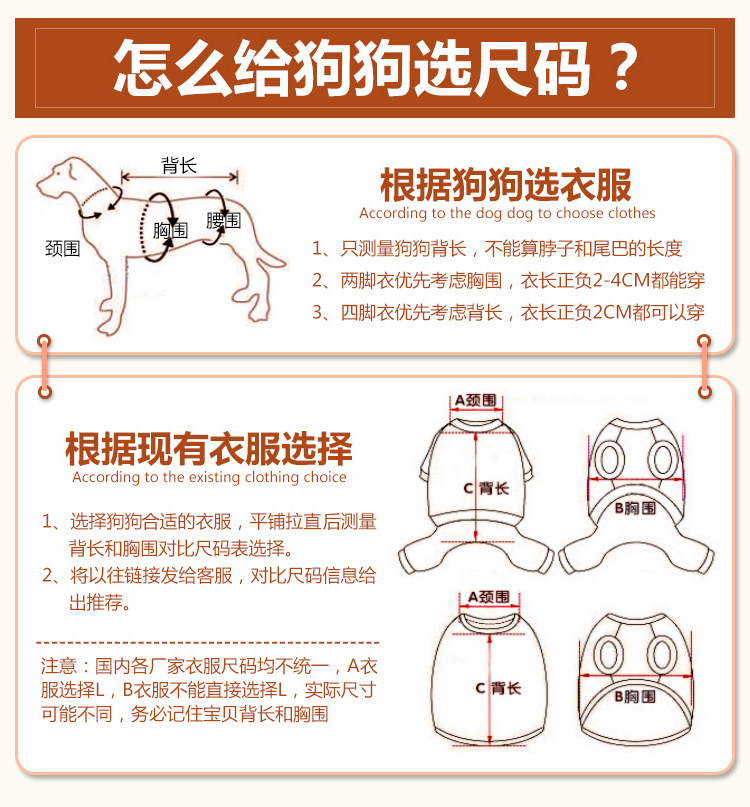 怎么给狗狗选尺码？

背长
颈围
胸围
腰围

根据狗狗选衣服
According to the dog dog to choose clothes

1、只测量狗狗背长，不能算脖子和尾巴的长度
2、两脚衣优先考虑胸围，衣长正负2-4CM都能穿
3、四脚衣优先考虑背长，衣长正负2CM都可以穿

根据现有衣服选择
According to the existing clothing choice

1、选择狗狗合适的衣服，平铺拉直后测量背长和胸围对比尺码表选择。
2、将以往链接发给客服，对比尺码信息给出推荐。

注意：国内各厂家衣服尺码均不统一，A衣服选择L，B衣服不能直接选择L，实际尺寸可能不同，务必记住宝贝背长和胸围

A颈围
C背长
B胸围
A颈围
C背长
B胸围