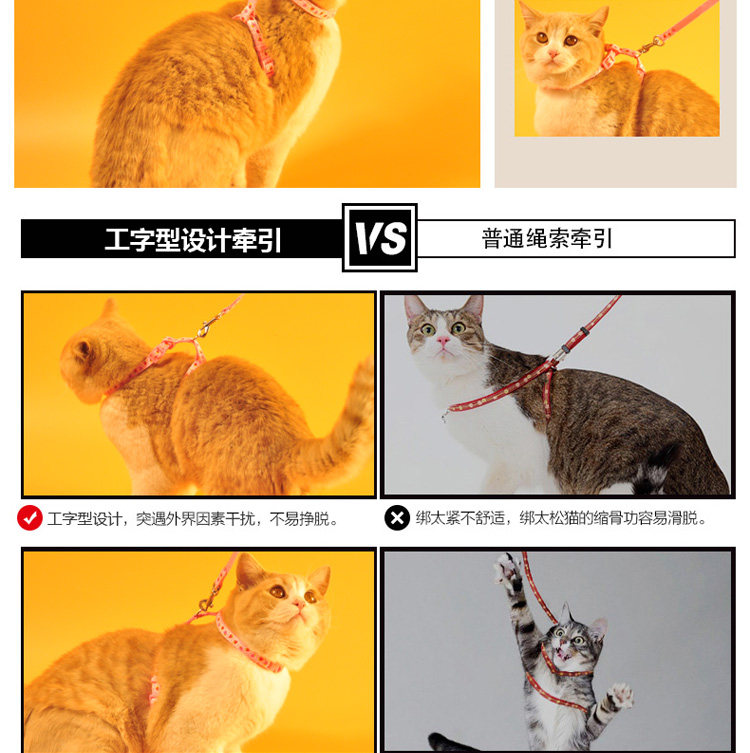 工字型设计牵引

VS

普通绳索牵引

工字型设计，突遇外界因素干扰，不易挣脱。

绑太紧不舒适，绑太松猫的缩骨功容易滑脱。