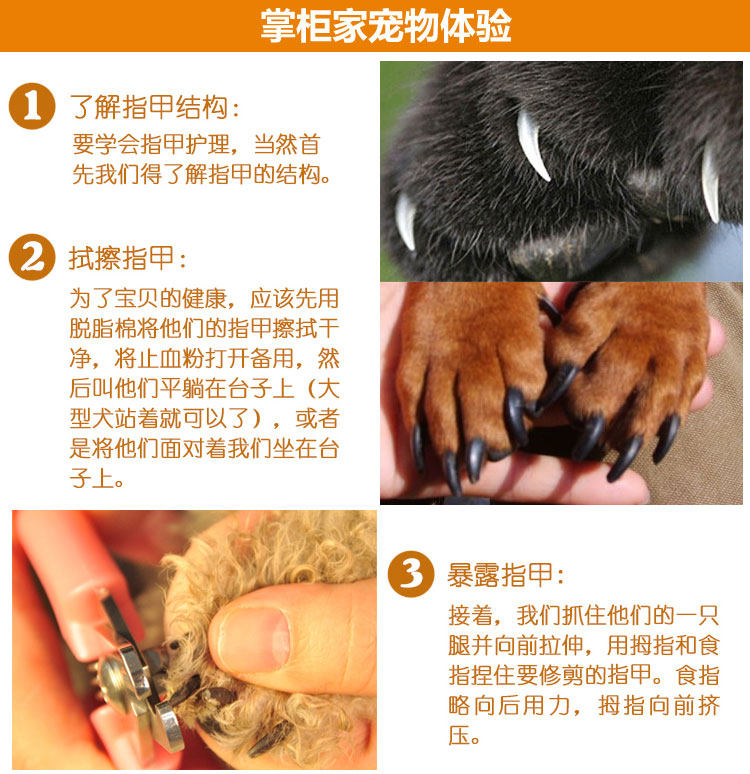 掌柜家宠物体验

1 了解指甲结构：
要学会指甲护理，当然首先我们得了解指甲的结构。

2 拭擦指甲：
为了宝贝的健康，应该先用脱脂棉将他们的指甲擦拭干净，将止血粉打开备用，然后叫他们平躺在台子上（大型犬站着就可以了），或者是将他们面对着我们坐在台子上。

3 暴露指甲：
接着，我们抓住他们的一只腿并向前拉伸，用拇指和食指捏住要修剪的指甲。食指略向后用力，拇指向前挤压。