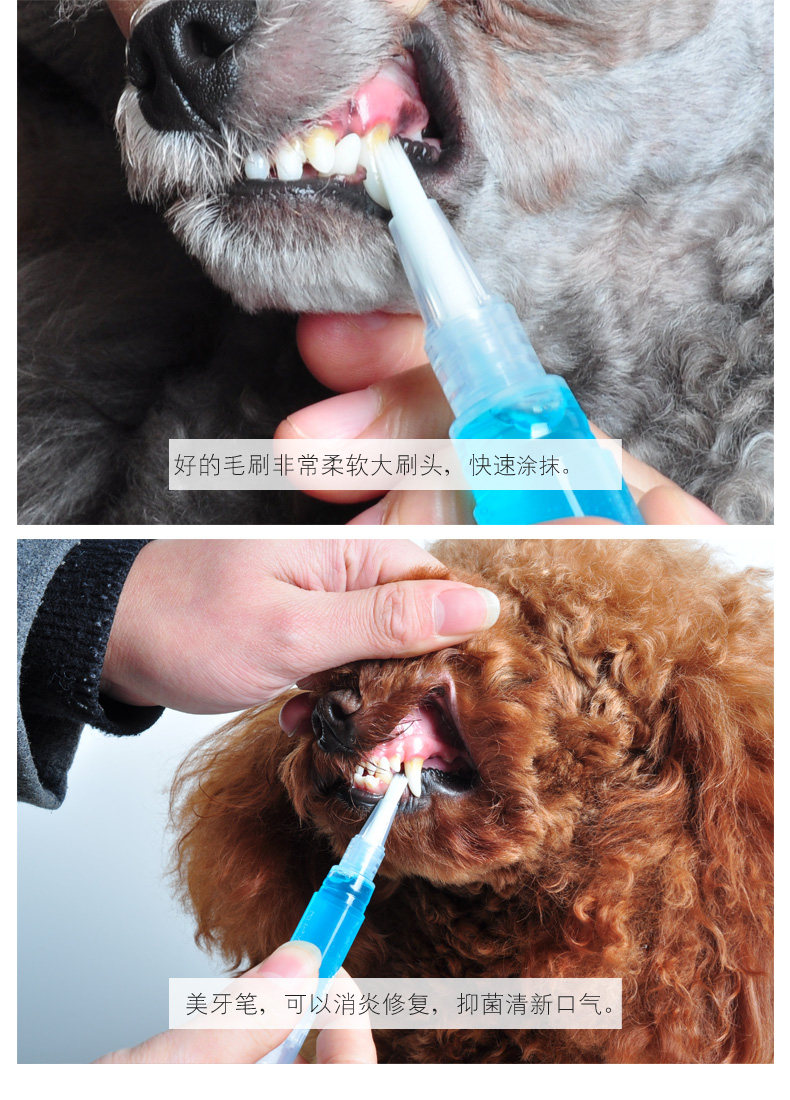 好的毛刷非常柔软大刷头，快速涂抹。

美牙笔，可以消炎修复，抑菌清新口气。