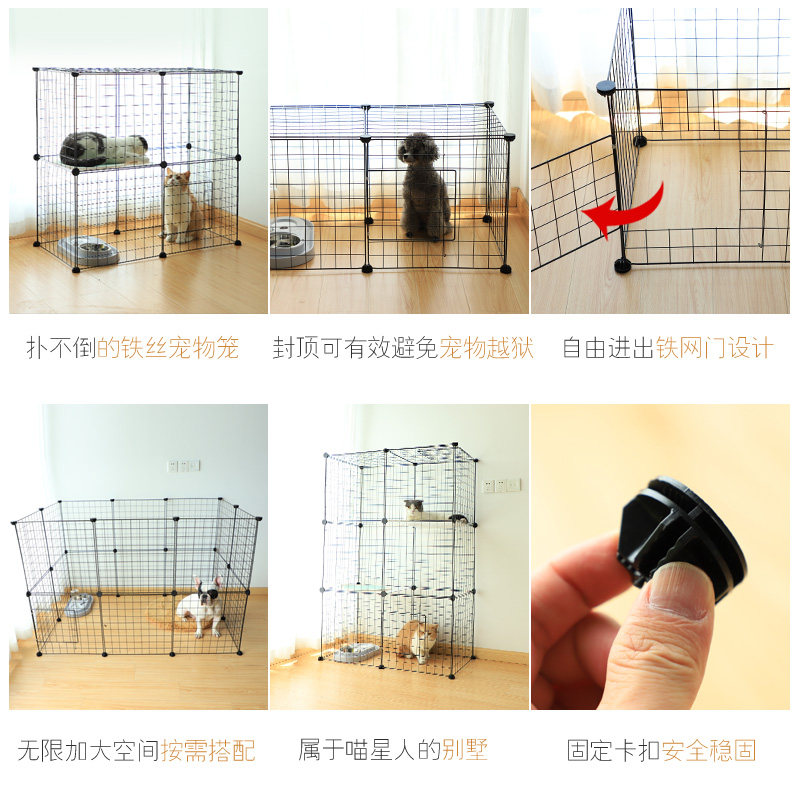 扑不倒的铁丝宠物笼

封顶可有效避免宠物越狱

自由进出铁网门设计

无限加大空间按需搭配

属于喵星人的别墅

固定卡扣安全稳固