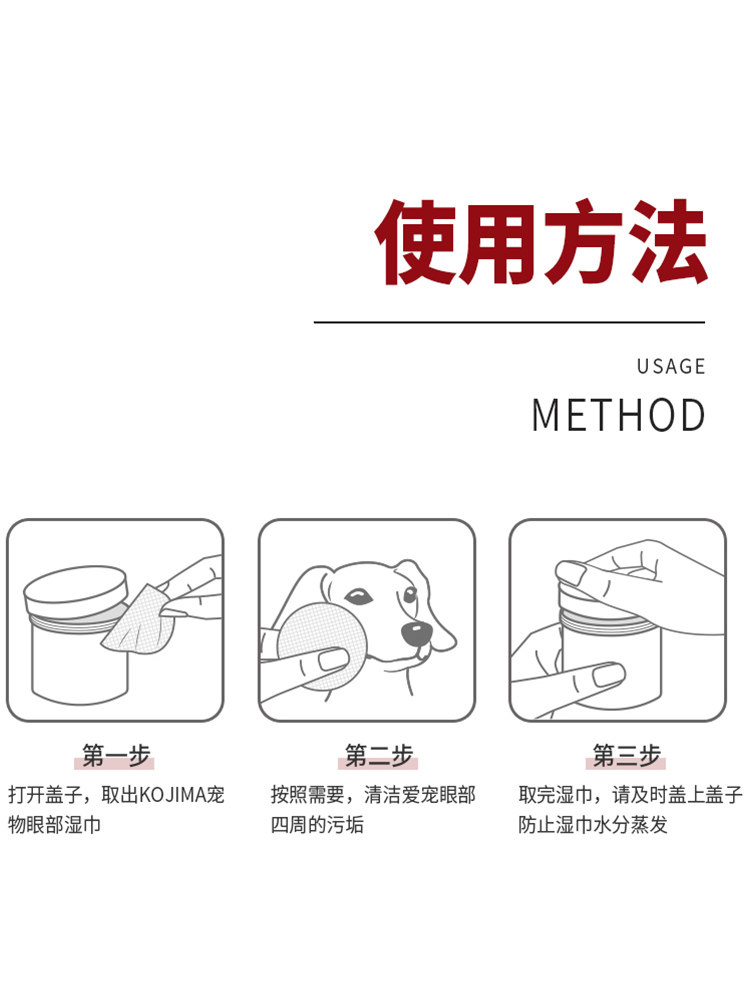 使用方法

USAGE
METHOD

第一步
打开盖子，取出KOJIMA宠物眼部湿巾

第二步
按照需要，清洁爱宠眼部四周的污垢

第三步
取完湿巾，请及时盖上盖子防止湿巾水分蒸发