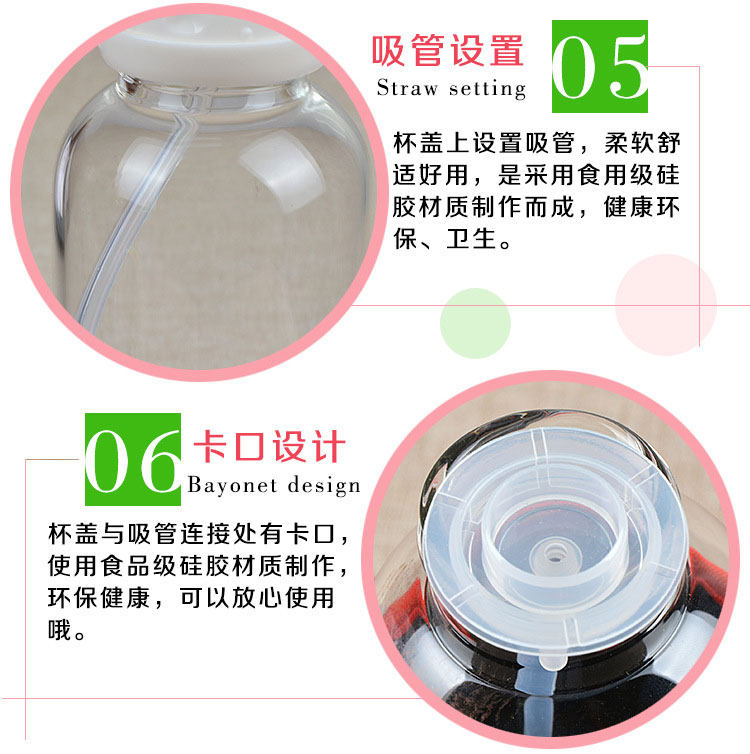 吸管设置
Straw setting
05

杯盖上设置吸管，柔软舒适好用，是采用食用级硅胶材质制作而成，健康环保、卫生。

06
卡口设计
Bayonet design

杯盖与吸管连接处有卡口，使用食品级硅胶材质制作，环保健康，可以放心使用哦。