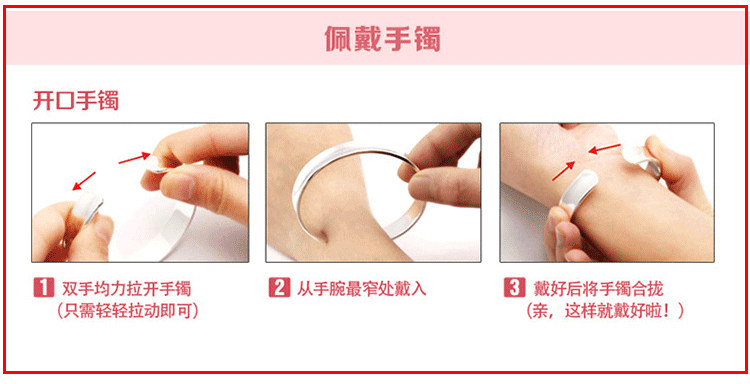 佩戴手镯

开口手镯

1 双手均力拉开手镯
（只需轻轻拉动即可）

2 从手腕最窄处戴入

3 戴好后将手镯合拢
（亲，这样就戴好啦！）