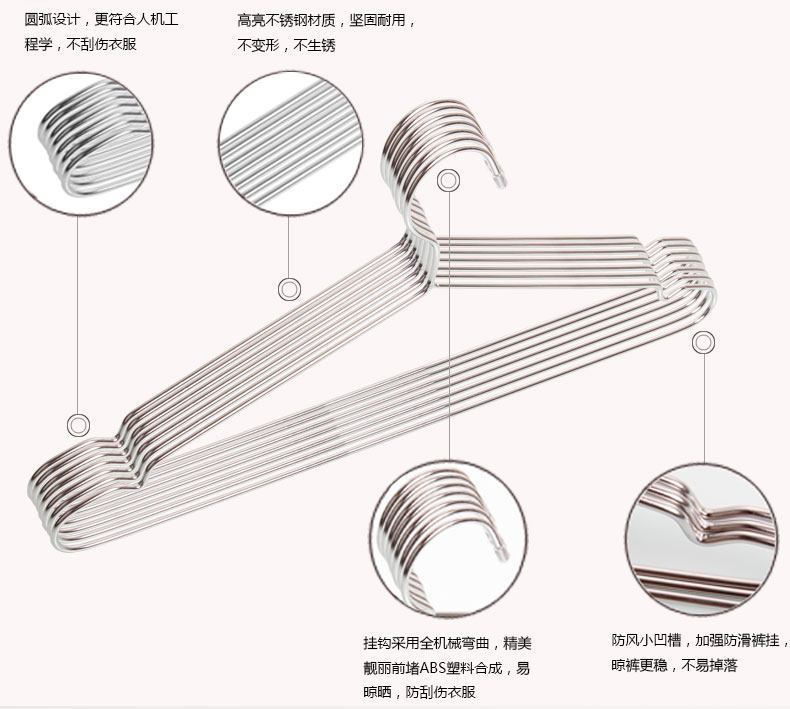 圆弧设计，更符合人机工程学，不刮伤衣服

高亮不锈钢材质，坚固耐用，不变形，不生锈

挂钩采用全机械弯曲，精美靓丽前堵ABS塑料合成，易晾晒，防刮伤衣服

防风小凹槽，加强防滑裤挂，晾裤更稳，不易掉落