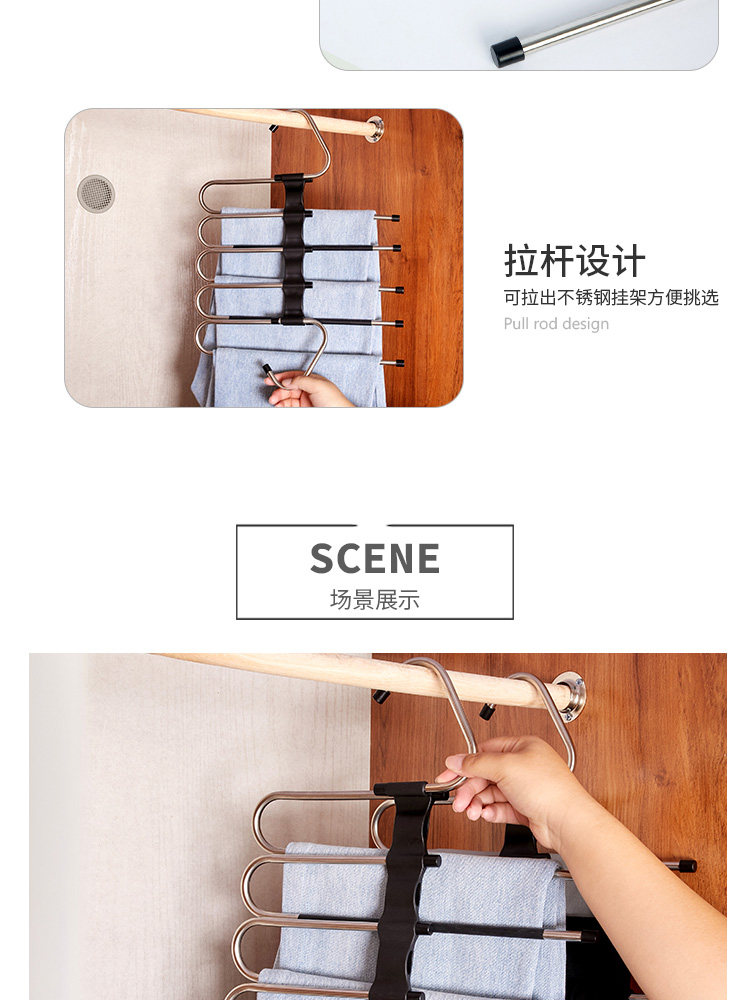 拉杆设计
可拉出不锈钢挂架方便挑选
Pull rod design

SCENE
场景展示