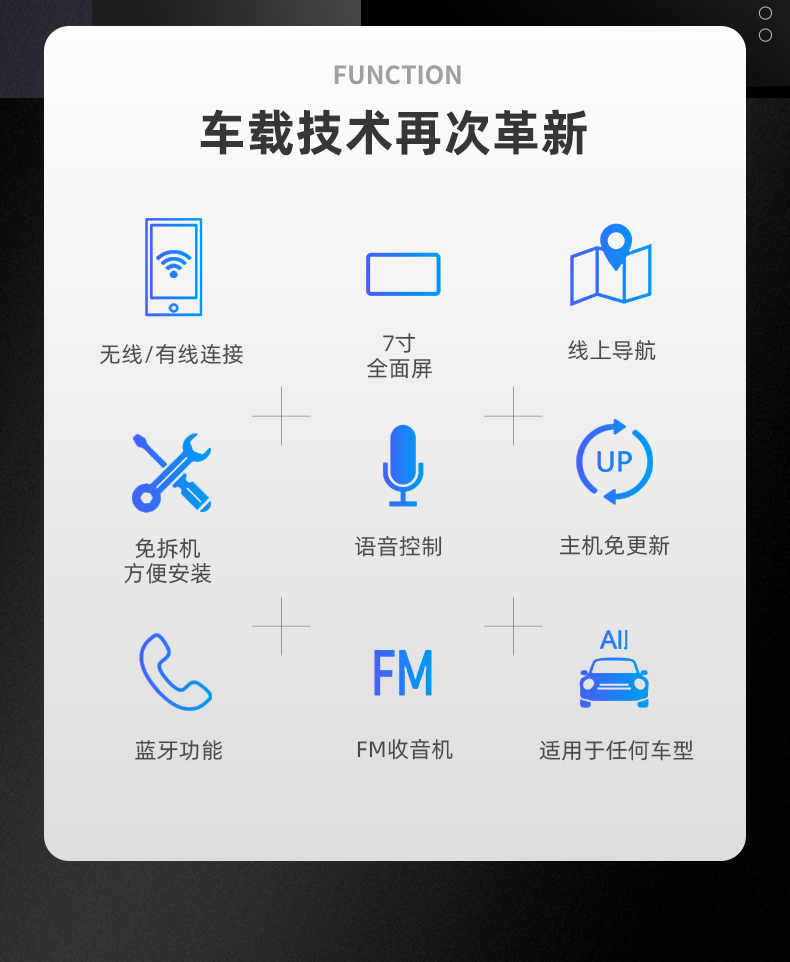 FUNCTION

车载技术再次革新

无线/有线连接

7寸
全面屏

线上导航

免拆机
方便安装

语音控制

UP

主机免更新

蓝牙功能

FM

FM收音机

All

适用于任何车型