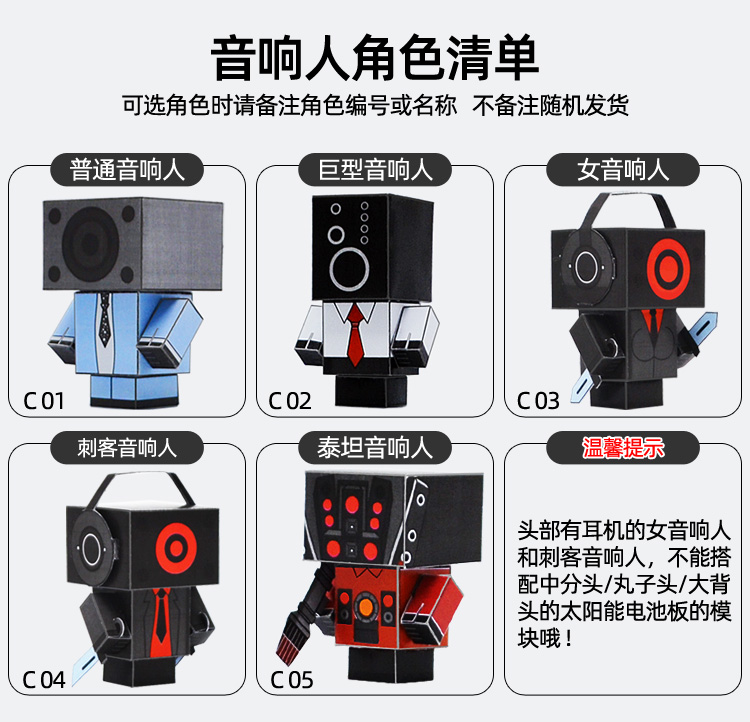 音响人角色清单

可选角色时请备注角色编号或名称　不备注随机发货

普通音响人

C 01

巨型音响人

C 02

女音响人

C 03

刺客音响人

C 04

泰坦音响人

C 05

温馨提示

头部有耳机的女音响人和刺客音响人，不能搭配中分头/丸子头/大背头的太阳能电池板的模块哦！