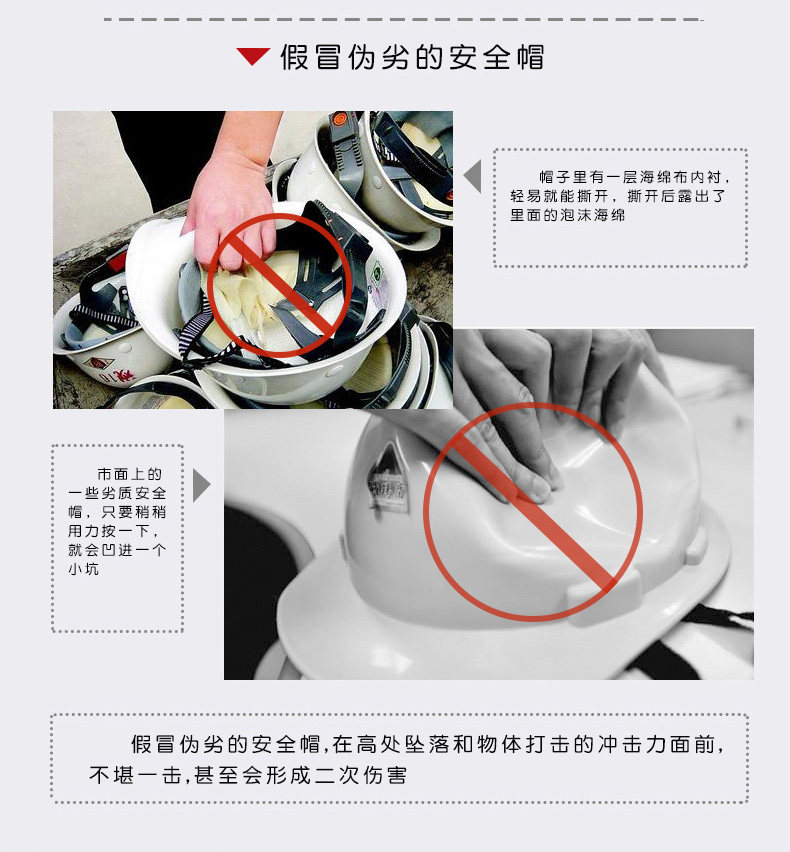 假冒伪劣的安全帽

帽子里有一层海绵布内衬，轻易就能撕开，撕开后露出了里面的泡沫海绵

市面上的一些劣质安全帽，只要稍稍用力按一下，就会凹进一个小坑

假冒伪劣的安全帽,在高处坠落和物体打击的冲击力面前,不堪一击,甚至会形成二次伤害