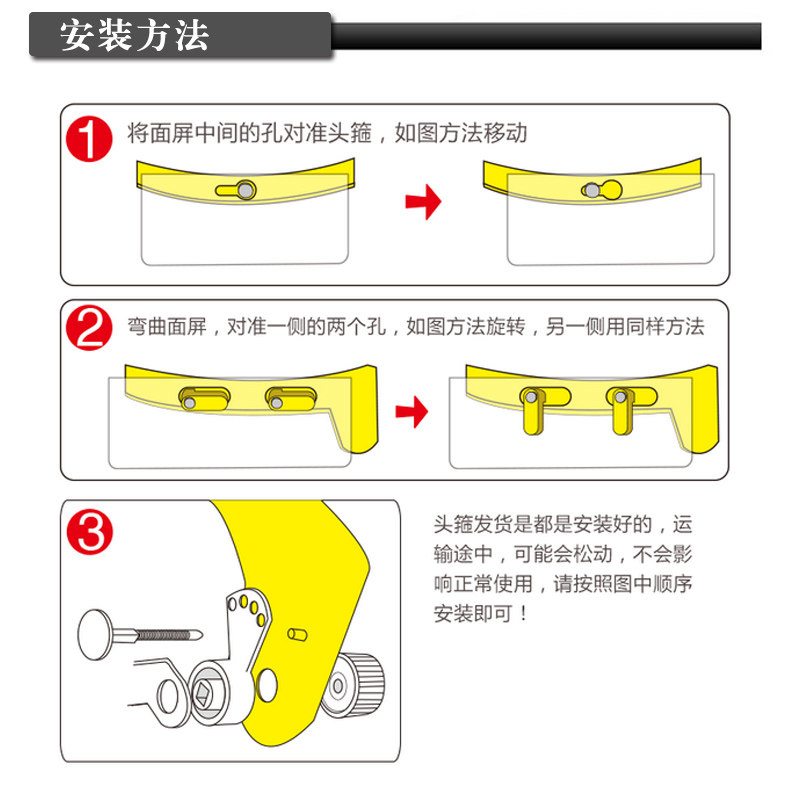 安装方法

1 将面屏中间的孔对准头箍，如图方法移动

2 弯曲面屏，对准一侧的两个孔，如图方法旋转，另一侧用同样方法

3

头箍发货是都是安装好的，运输途中，可能会松动，不会影响正常使用，请按照图中顺序安装即可！