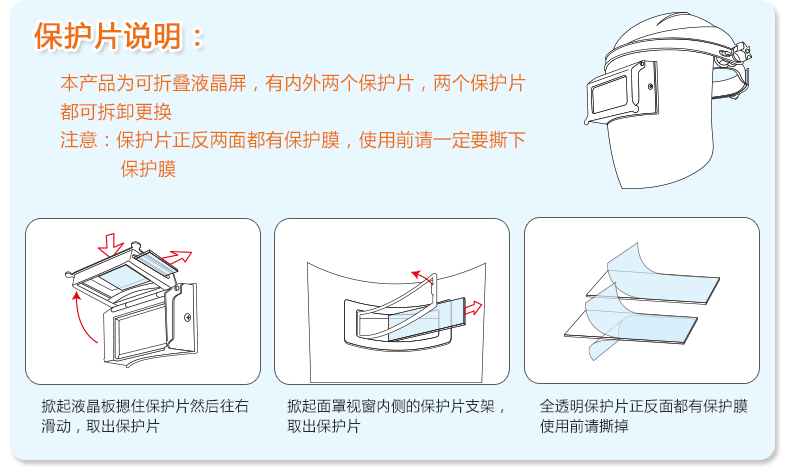 保护片说明：

本产品为可折叠液晶屏，有内外两个保护片，两个保护片都可拆卸更换

注意：保护片正反两面都有保护膜，使用前请一定要撕下保护膜

掀起液晶板摁住保护片然后往右滑动，取出保护片

掀起面罩视窗内侧的保护片支架，取出保护片

全透明保护片正反面都有保护膜使用前请撕掉