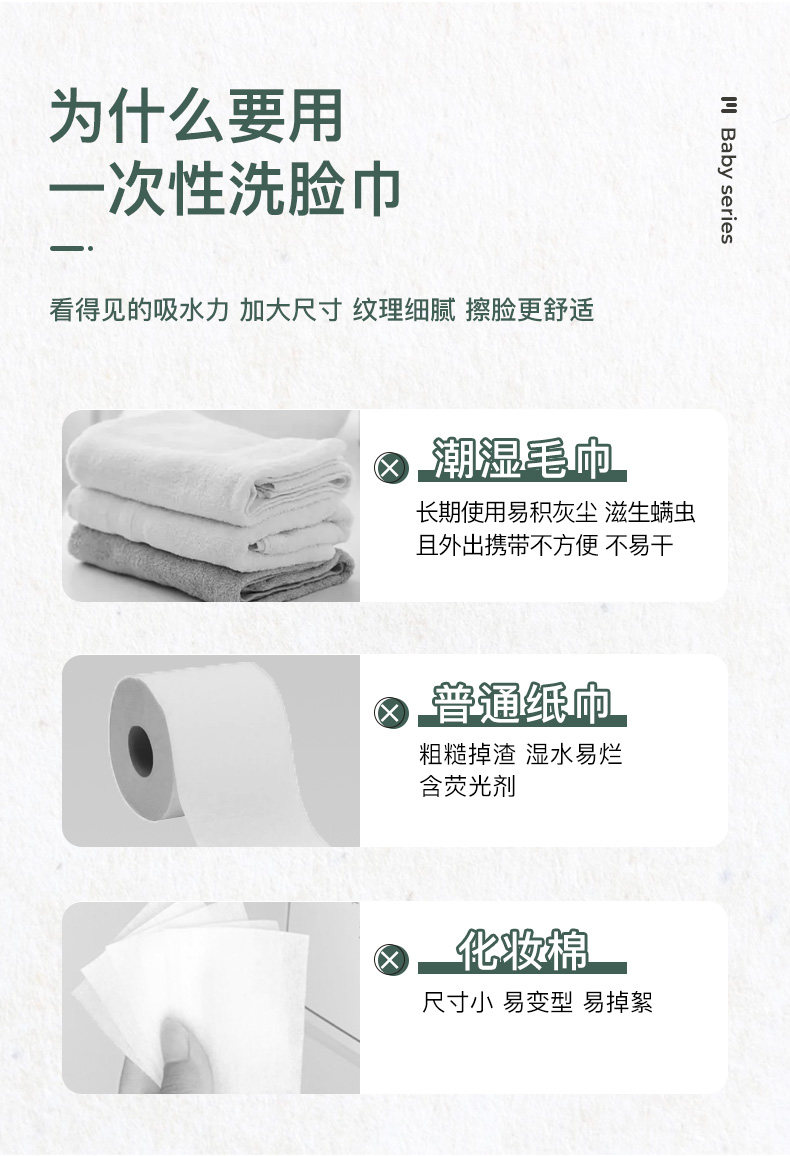 为什么要用
一次性洗脸巾

Baby series

看得见的吸水力 加大尺寸 纹理细腻 擦脸更舒适

潮湿毛巾
长期使用易积灰尘 滋生螨虫
且外出携带不方便 不易干

普通纸巾
粗糙掉渣 湿水易烂
含荧光剂

化妆棉
尺寸小 易变型 易掉絮