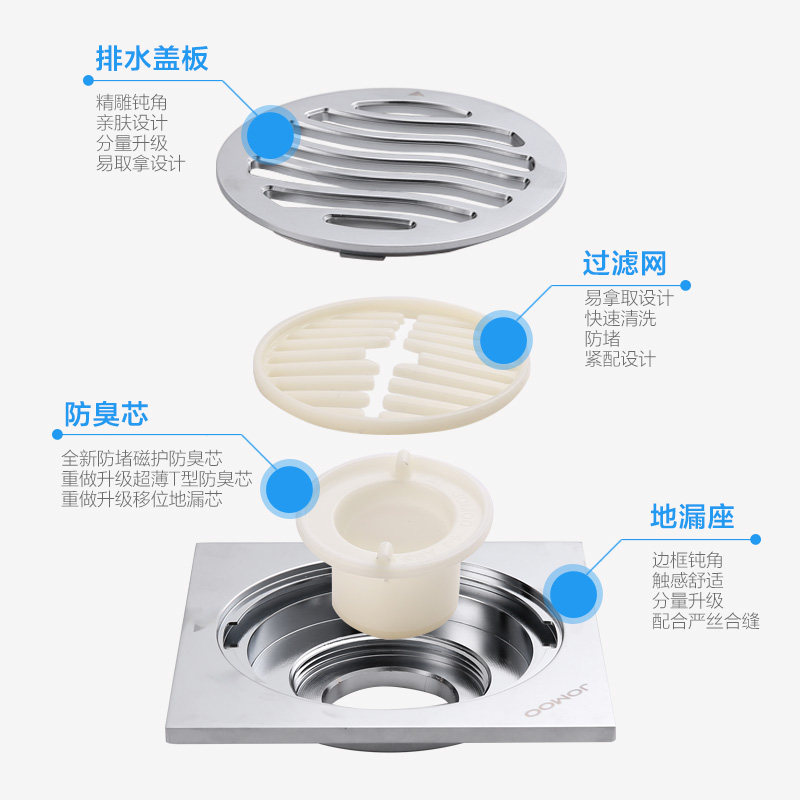 排水盖板
精雕钝角
亲肤设计
分量升级
易取拿设计

过滤网
易拿取设计
快速清洗
防堵
紧配设计

防臭芯
全新防堵磁护防臭芯
重做升级超薄T型防臭芯
重做升级移位地漏芯

地漏座
边框钝角
触感舒适
分量升级
配合严丝合缝

JOMOO