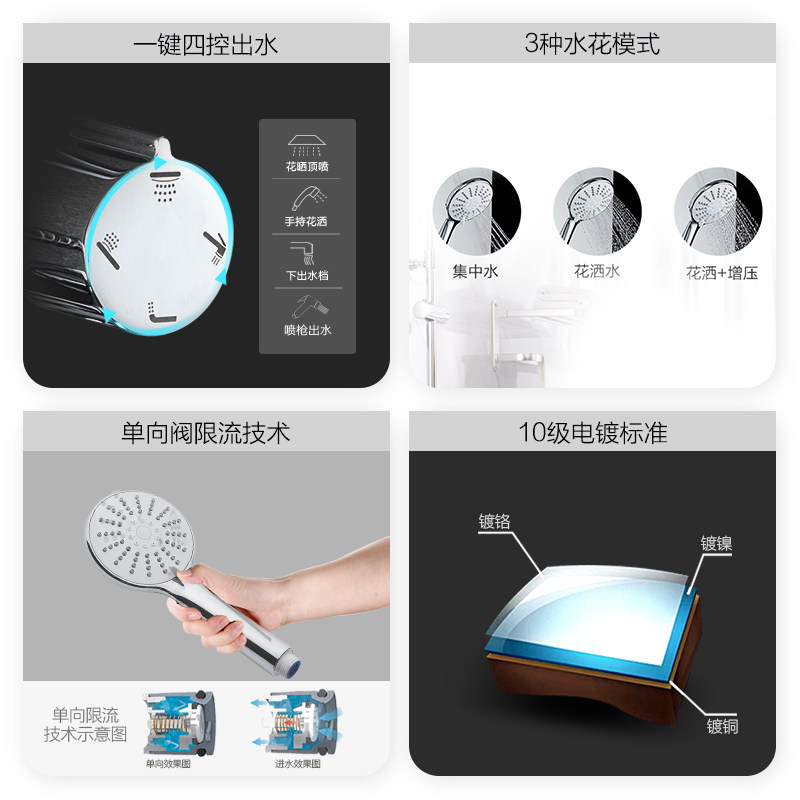 一键四控出水

花晒顶喷
手持花洒
下出水档
喷枪出水

3种水花模式

集中水
花洒水
花洒+增压

单向阀限流技术

单向限流技术示意图
单向效果图
进水效果图

10级电镀标准

镀铬
镀镍
镀铜