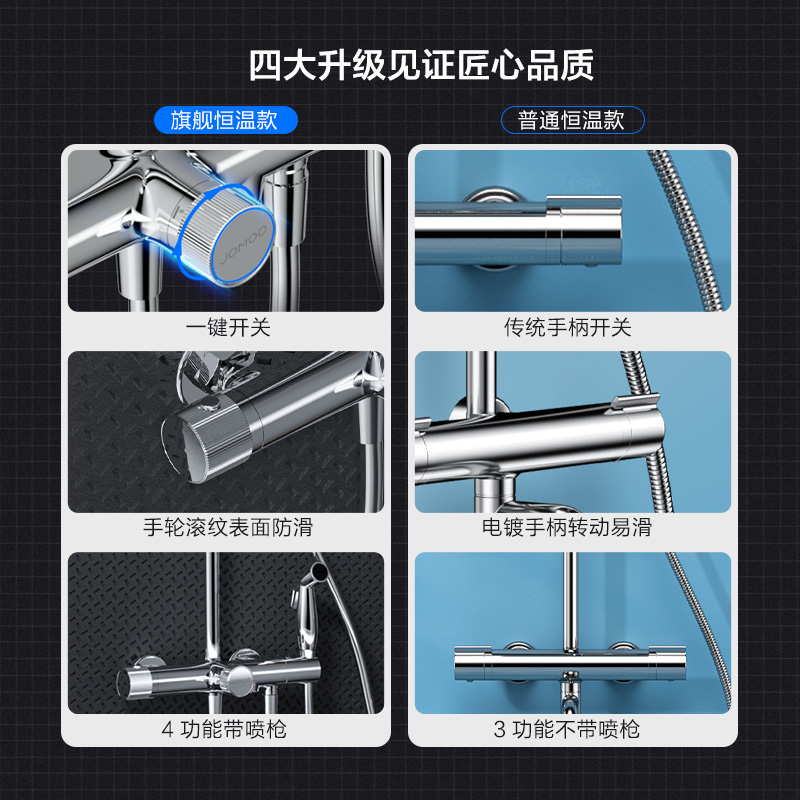 四大升级见证匠心品质

旗舰恒温款

JOMOO

一键开关

手轮滚纹表面防滑

4 功能带喷枪

普通恒温款

传统手柄开关

电镀手柄转动易滑

3 功能不带喷枪