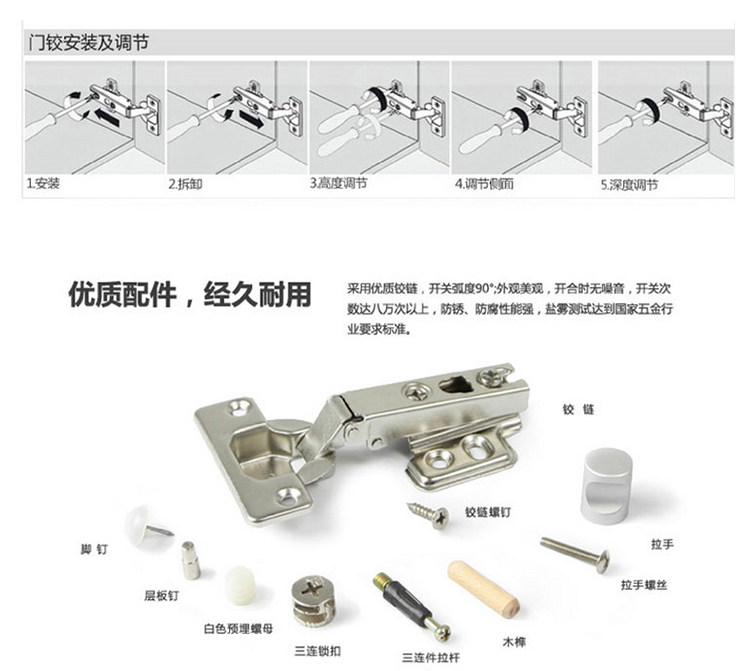 门铰安装及调节

1.安装

2.拆卸

3.高度调节

4.调节侧面

5.深度调节

优质配件，经久耐用

采用优质铰链，开关弧度90°;外观美观，开合时无噪音，开关次数达八万次以上，防锈、防腐性能强，盐雾测试达到国家五金行业要求标准。

铰 链

铰链螺钉

拉手

拉手螺丝

脚 钉

层板钉

白色预埋螺母

三连锁扣

三连件拉杆

木榫