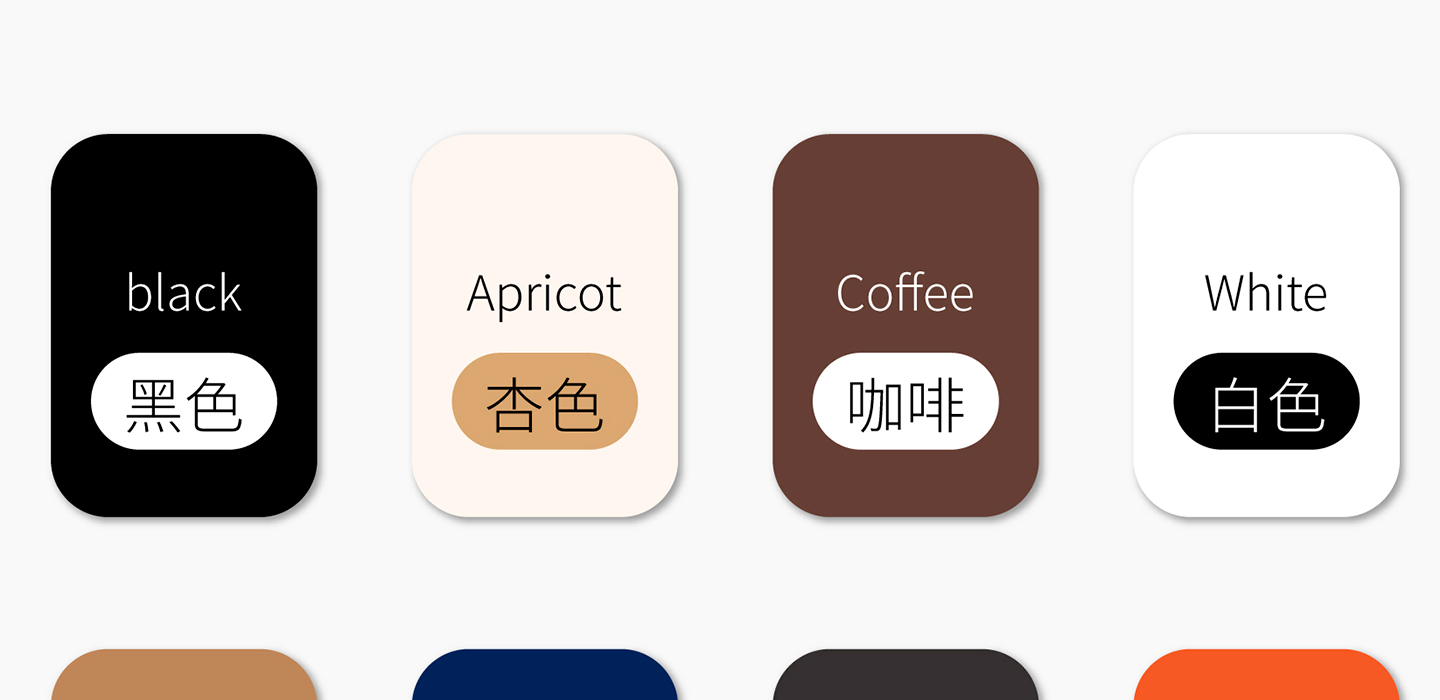 black
黑色

Apricot
杏色

Coffee
咖啡

White
白色