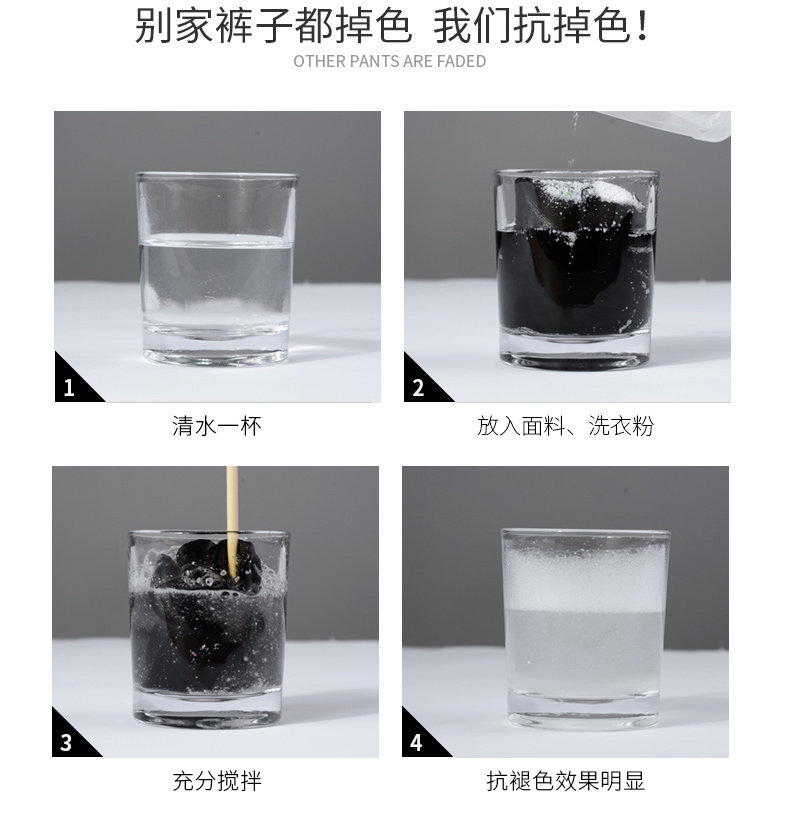 别家裤子都掉色 我们抗掉色！

OTHER PANTS ARE FADED

1

清水一杯

2

放入面料、洗衣粉

3

充分搅拌

4

抗褪色效果明显