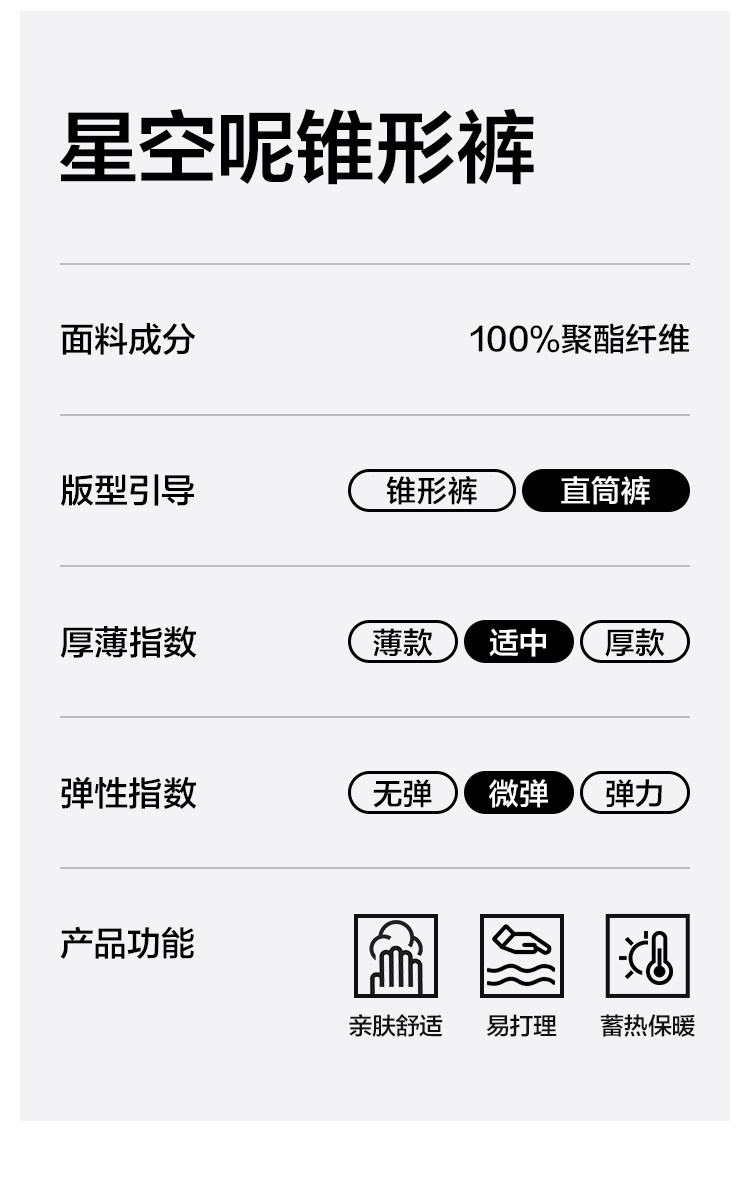 星空呢锥形裤

面料成分 100%聚酯纤维

版型引导 锥形裤 直筒裤

厚薄指数 薄款 适中 厚款

弹性指数 无弹 微弹 弹力

产品功能

亲肤舒适 易打理 蓄热保暖