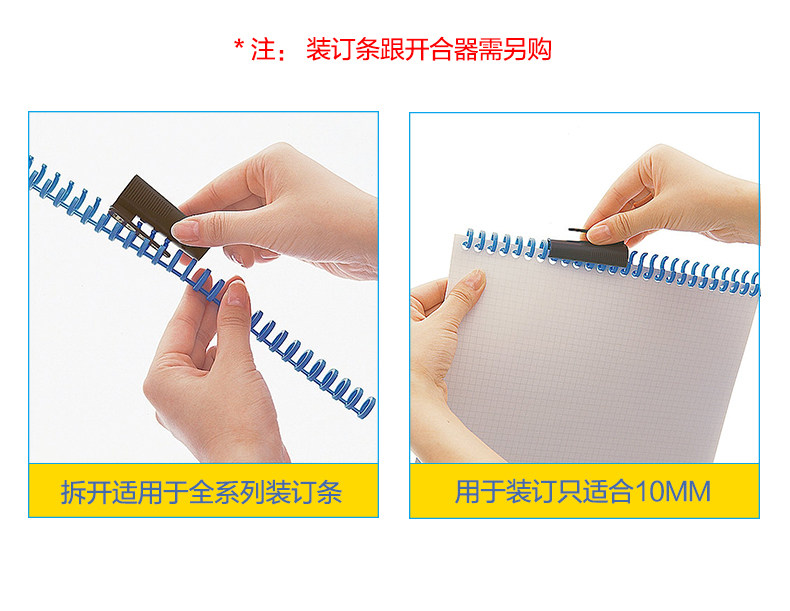 * 注： 装订条跟开合器需另购

拆开适用于全系列装订条

用于装订只适合10MM