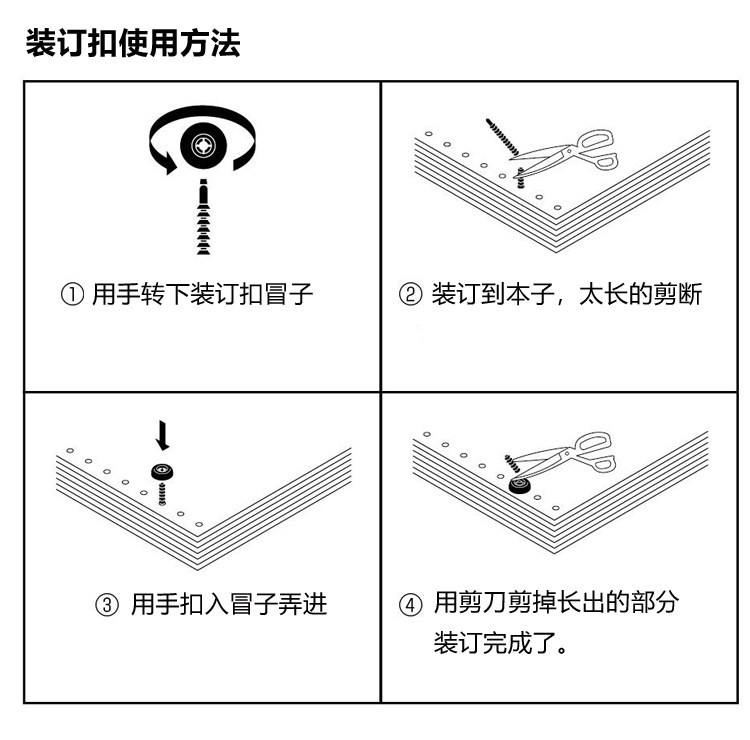 装订扣使用方法

① 用手转下装订扣冒子

② 装订到本子，太长的剪断

③ 用手扣入冒子弄进

④ 用剪刀剪掉长出的部分
装订完成了。