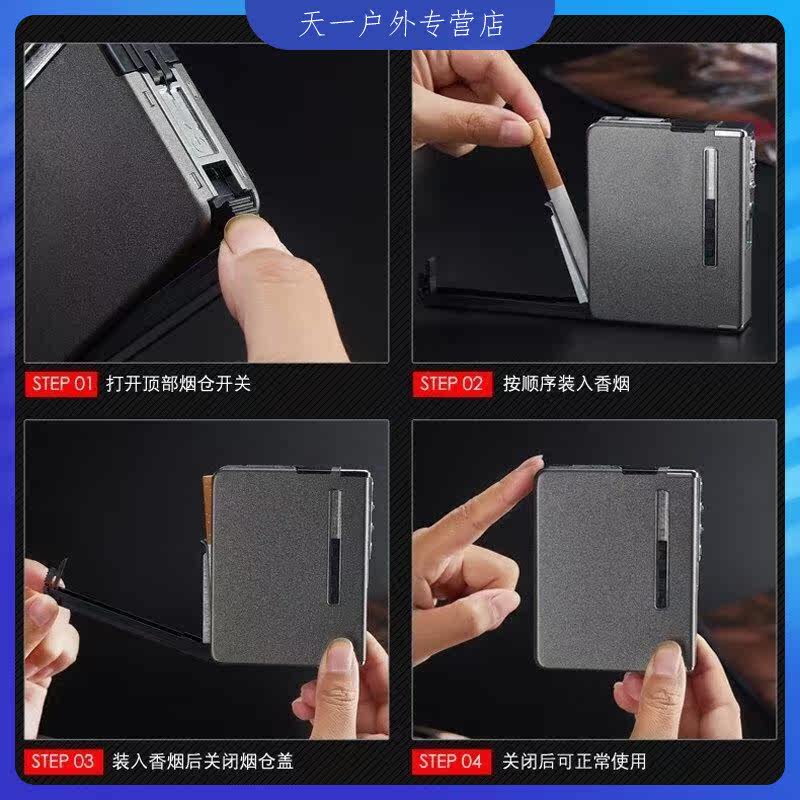 天一户外专营店

STEP 01 打开顶部烟仓开关

STEP 02 按顺序装入香烟

STEP 03 装入香烟后关闭烟仓盖

STEP 04 关闭后可正常使用