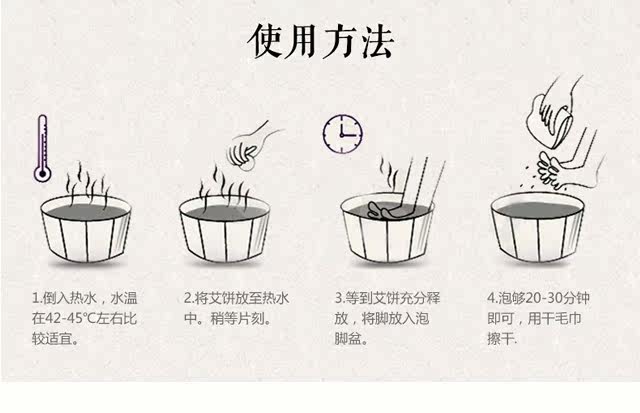 使用方法

1.倒入热水，水温在42-45℃左右比较适宜。

2.将艾饼放至热水中。稍等片刻。

3.等到艾饼充分释放，将脚放入泡脚盆。

4.泡够20-30分钟即可，用干毛巾擦干.