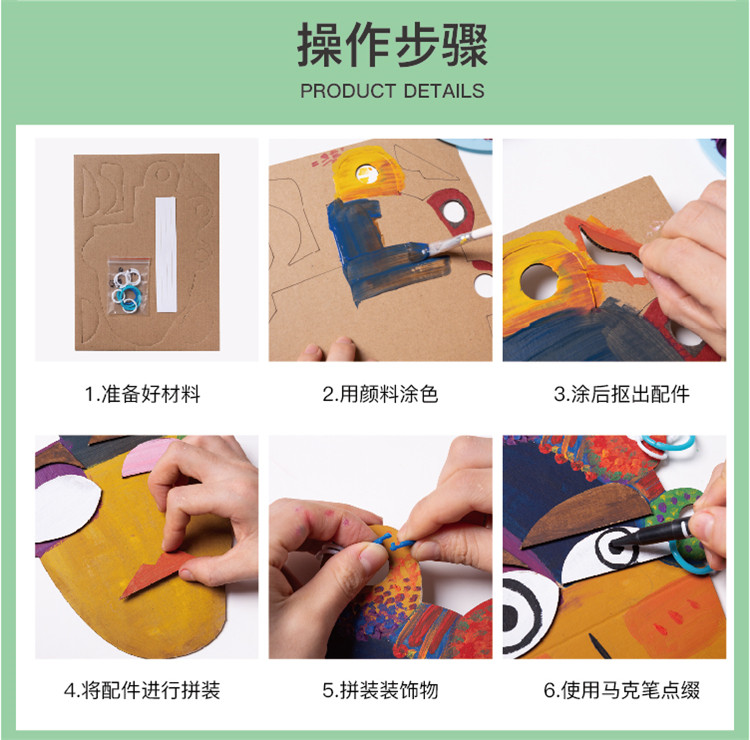 操作步骤
PRODUCT DETAILS

1.准备好材料

2.用颜料涂色

3.涂后抠出配件

4.将配件进行拼装

5.拼装装饰物

6.使用马克笔点缀