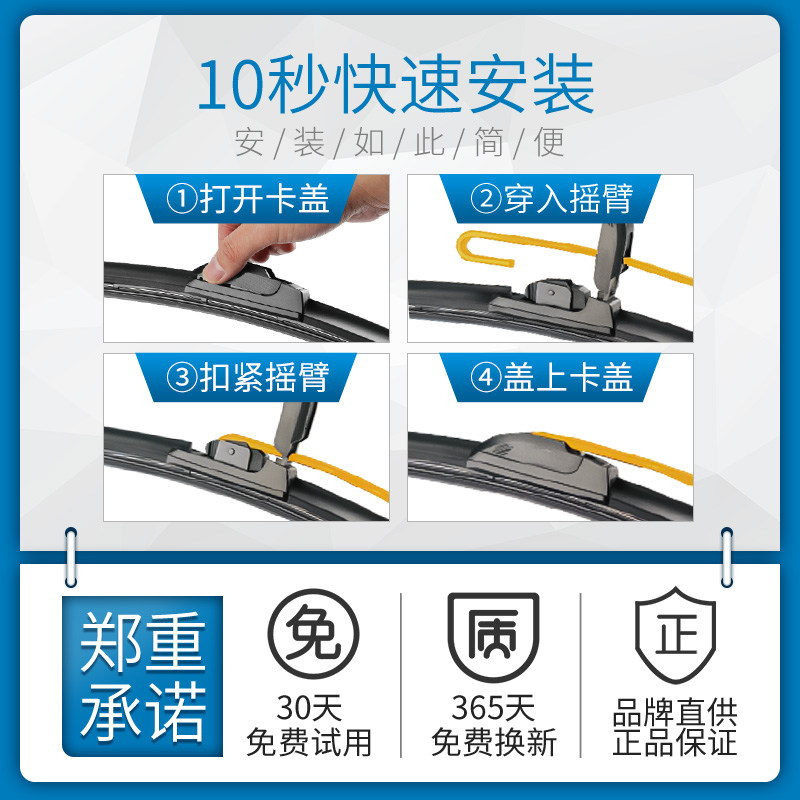 10秒快速安装
安/装/如/此/简/便

①打开卡盖

②穿入摇臂

③扣紧摇臂

④盖上卡盖

郑重承诺

免
30天
免费试用

质
365天
免费换新

正
品牌直供
正品保证